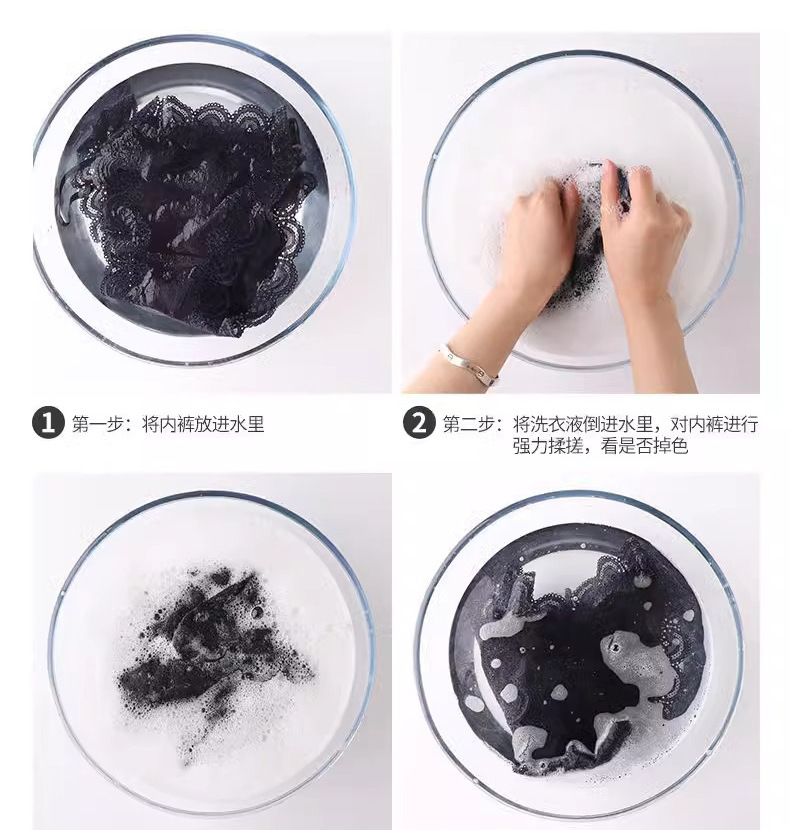 1 第一步：将内裤放进水里

2 第二步：将洗衣液倒进水里，对内裤进行强力揉搓，看是否掉色