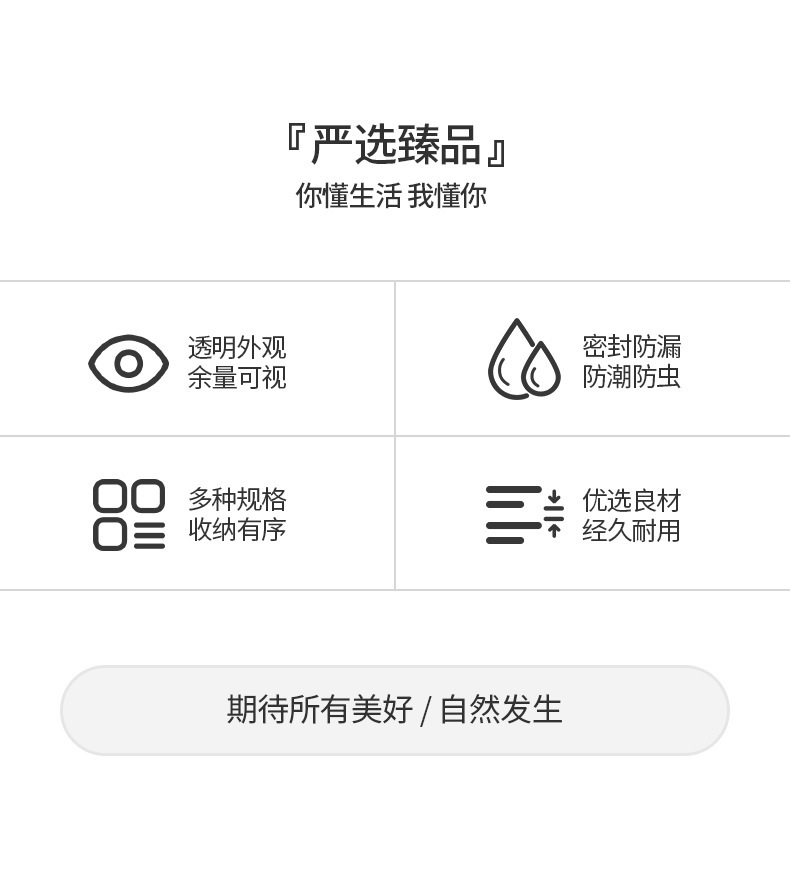 『严选臻品』
你懂生活 我懂你

透明外观
余量可视

密封防漏
防潮防虫

多种规格
收纳有序

优选良材
经久耐用

期待所有美好 / 自然发生