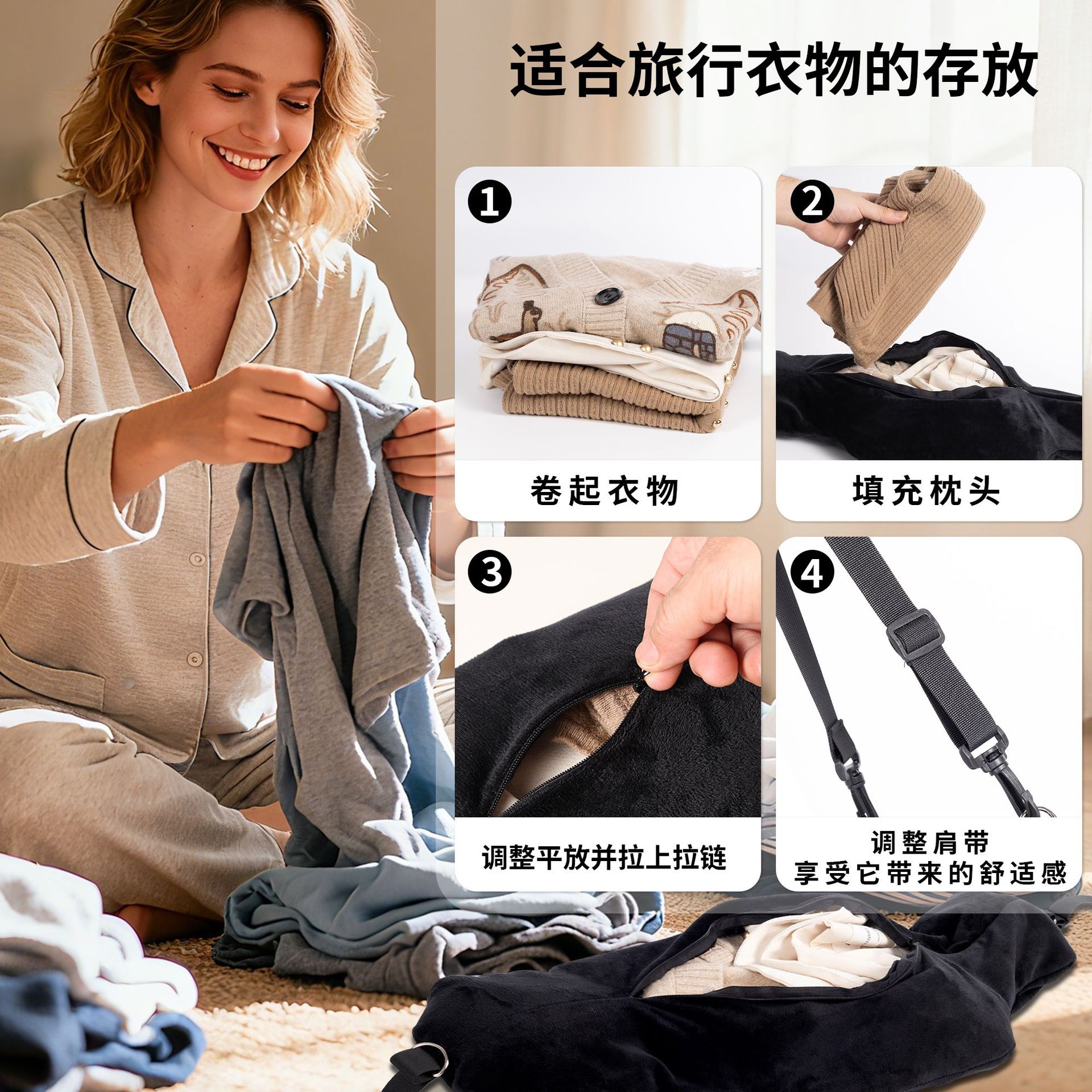 适合旅行衣物的存放

1
卷起衣物

2
填充枕头

3
调整平放并拉上拉链

4
调整肩带
享受它带来的舒适感