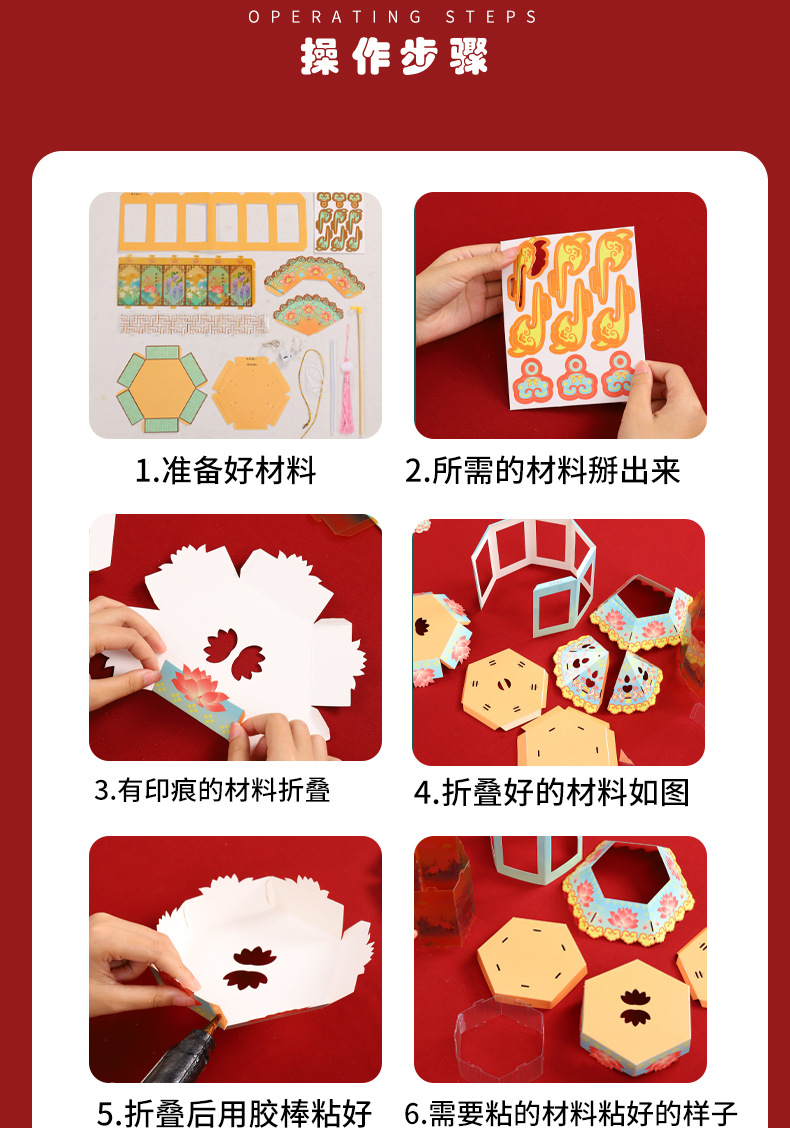 OPERATING STEPS

操作步骤

1.准备好材料

2.所需的材料掰出来

3.有印痕的材料折叠

4.折叠好的材料如图

5.折叠后用胶棒粘好

6.需要粘的材料粘好的样子