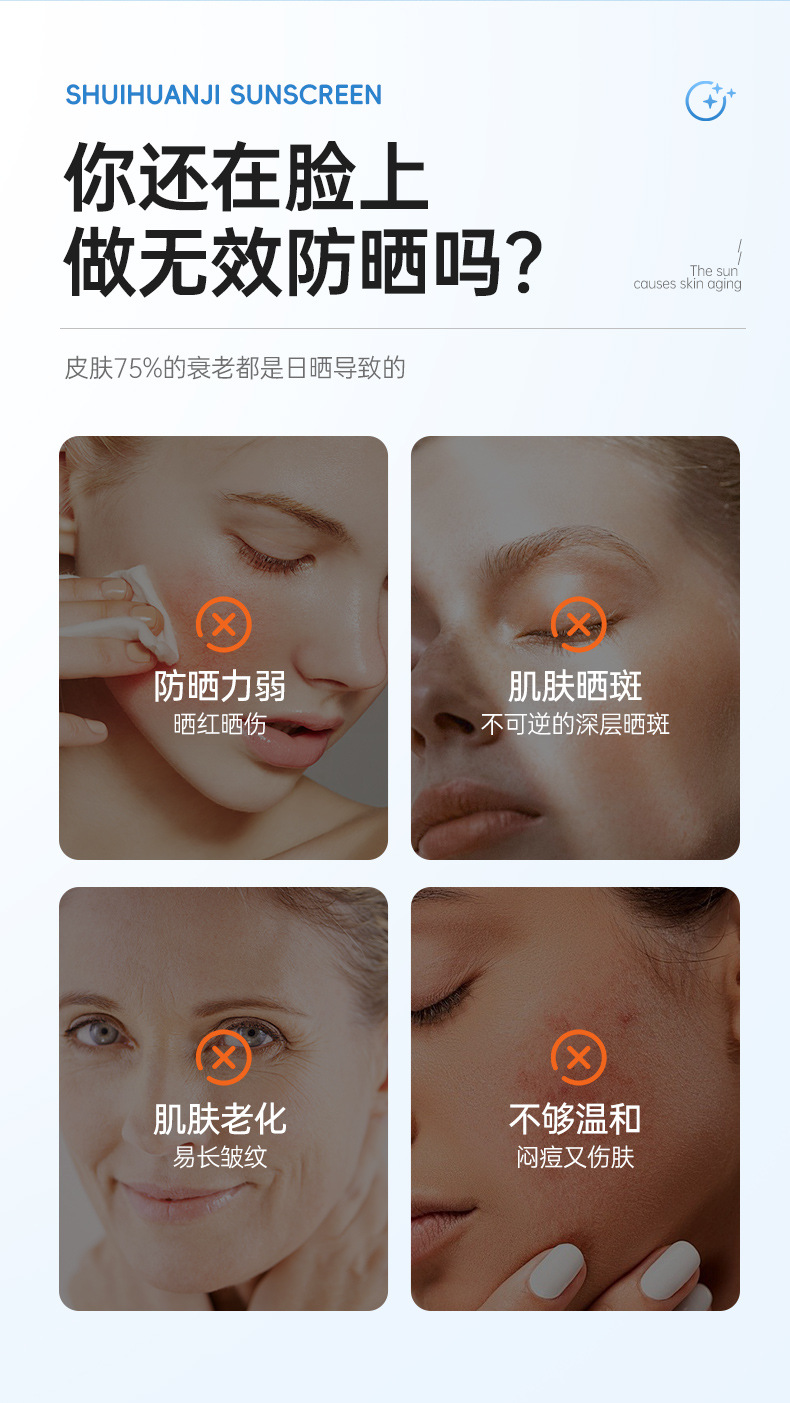 SHUIHUANJI SUNSCREEN

你还在脸上
做无效防晒吗?

The sun
causes skin aging

皮肤75%的衰老都是日晒导致的

防晒力弱
晒红晒伤

肌肤晒斑
不可逆的深层晒斑

肌肤老化
易长皱纹

不够温和
闷痘又伤肤