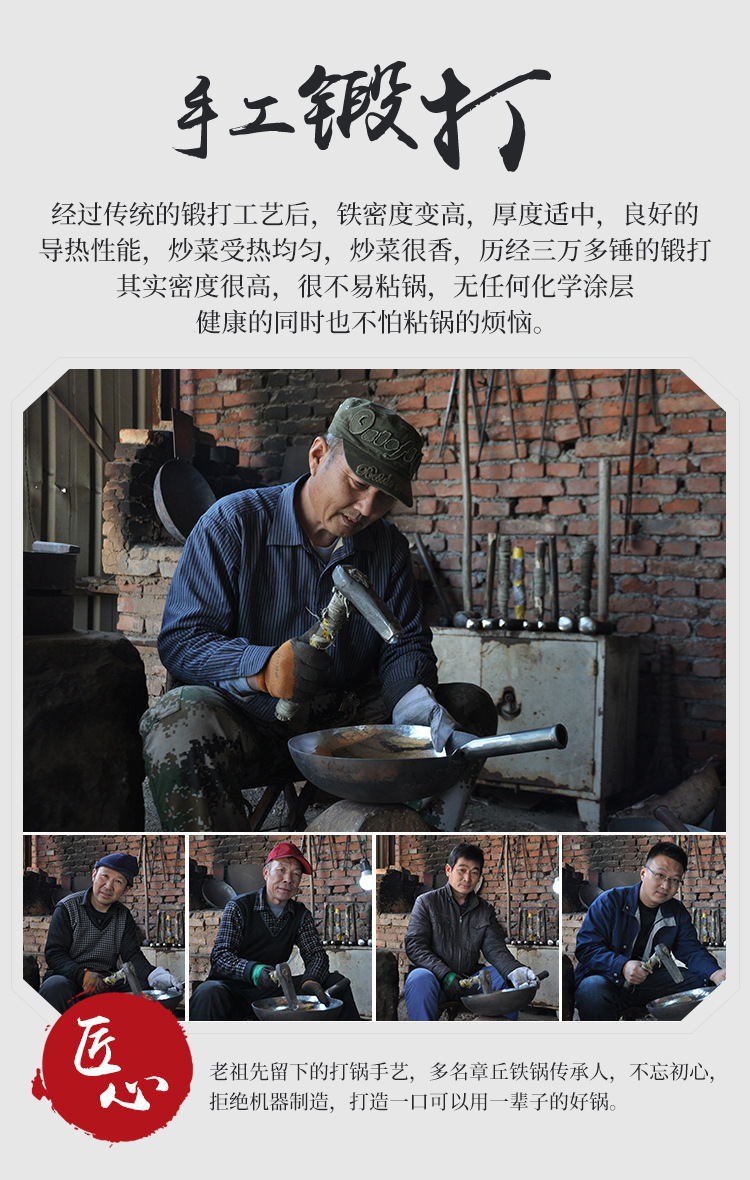 手工锻打

经过传统的锻打工艺后，铁密度变高，厚度适中，良好的导热性能，炒菜受热均匀，炒菜很香，历经三万多锤的锻打其实密度很高，很不易粘锅，无任何化学涂层健康的同时也不怕粘锅的烦恼。

匠心

老祖先留下的打锅手艺，多名章丘铁锅传承人，不忘初心，拒绝机器制造，打造一口可以用一辈子的好锅。