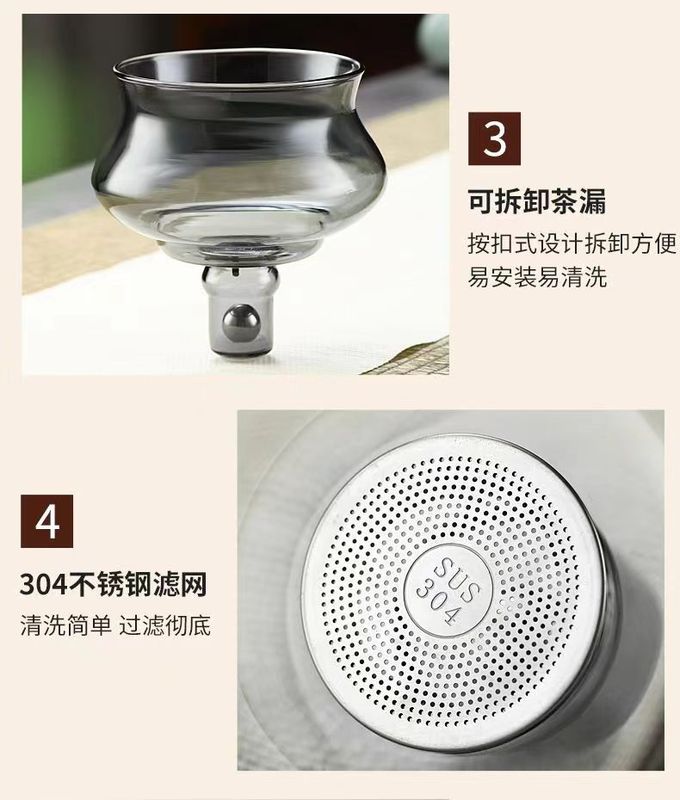 3

可拆卸茶漏

按扣式设计拆卸方便
易安装易清洗

4

304不锈钢滤网

清洗简单 过滤彻底

SUS
304