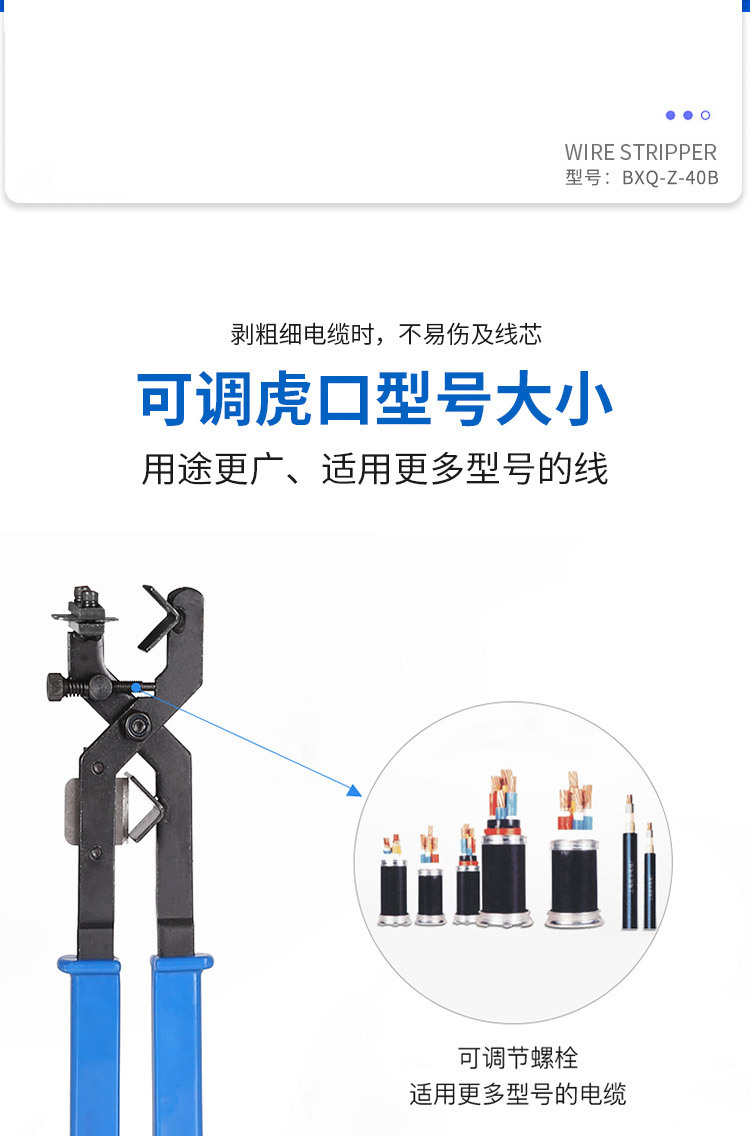 WIRE STRIPPER
型号：BXQ-Z-40B

剥粗细电缆时，不易伤及线芯

可调虎口型号大小

用途更广、适用更多型号的线

可调节螺栓
适用更多型号的电缆