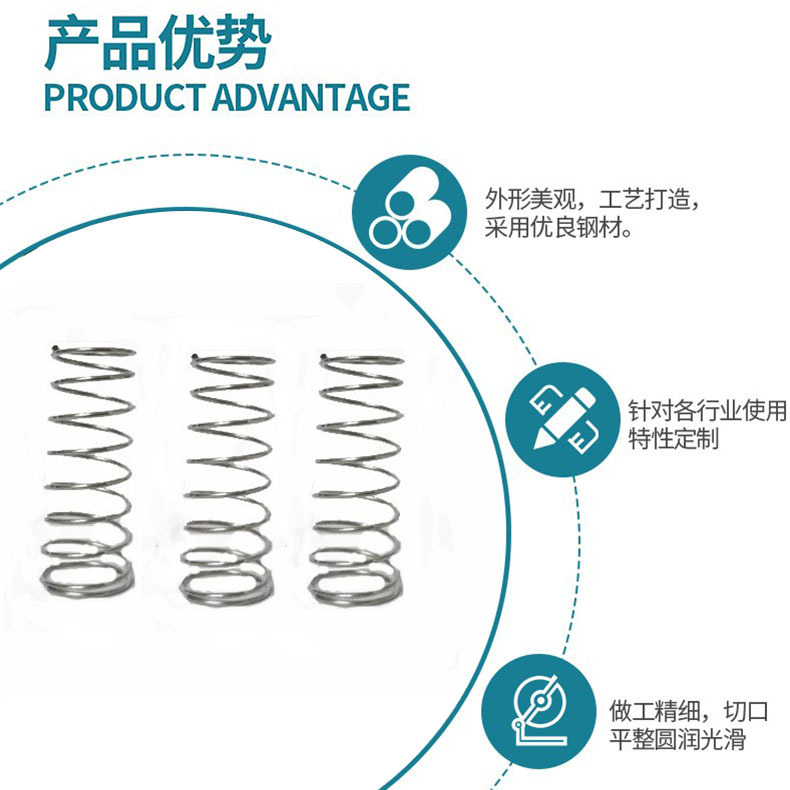 产品优势
PRODUCT ADVANTAGE

外形美观，工艺打造，采用优良钢材。

针对各行业使用特性定制

做工精细，切口平整圆润光滑