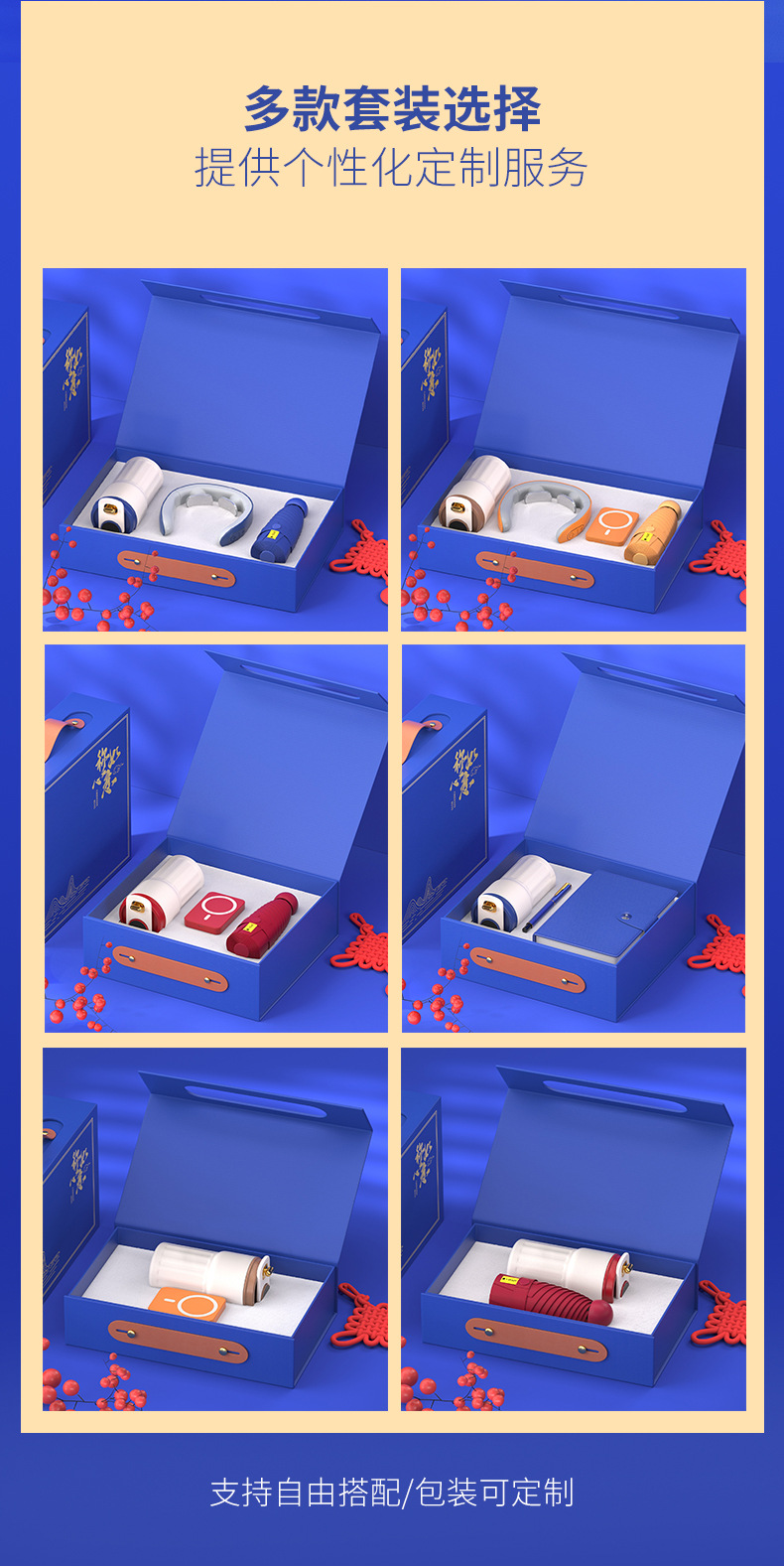 多款套装选择
提供个性化定制服务

支持自由搭配/包装可定制