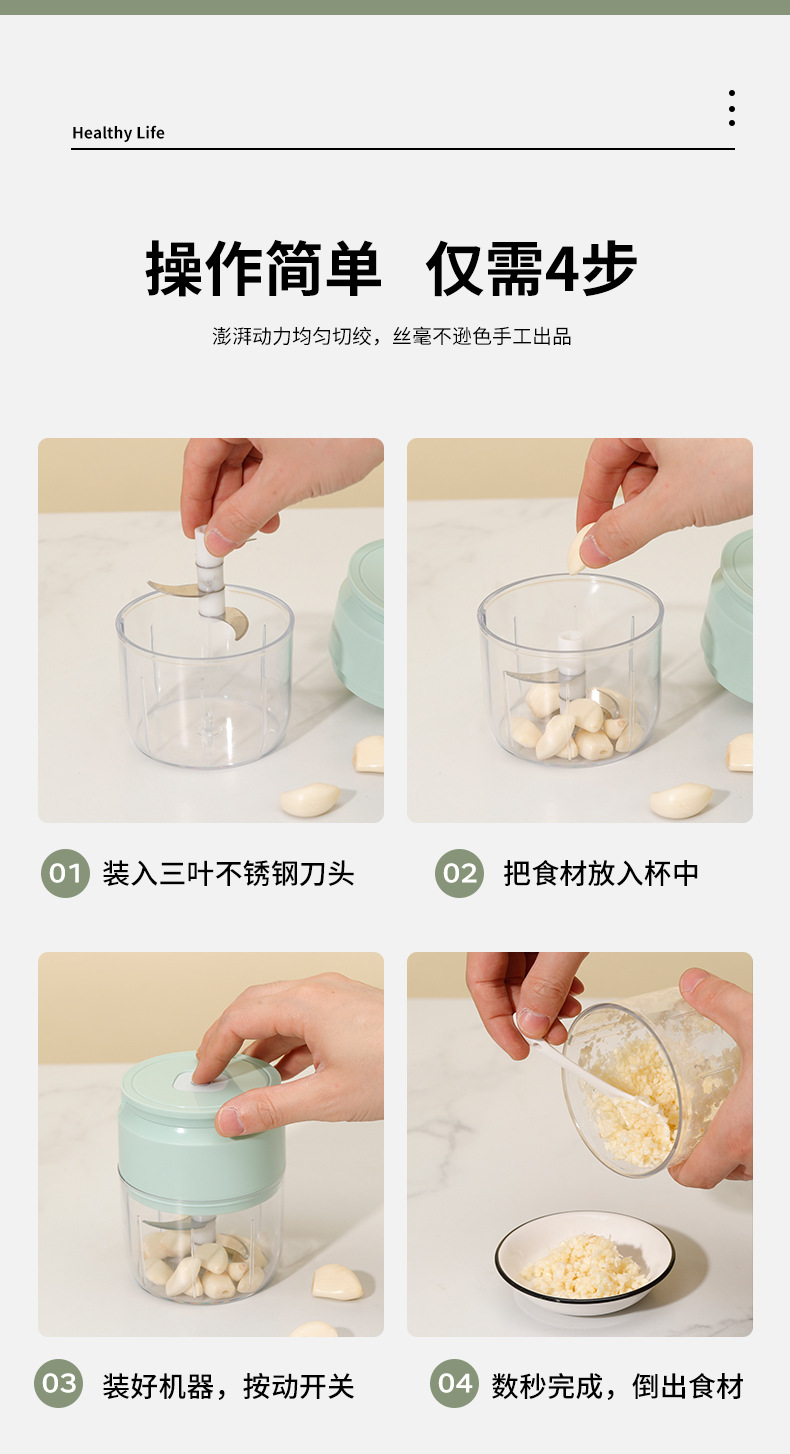 Healthy Life

操作简单 仅需4步

澎湃动力均匀切绞，丝毫不逊色手工出品

01 装入三叶不锈钢刀头

02 把食材放入杯中

03 装好机器，按动开关

04 数秒完成，倒出食材