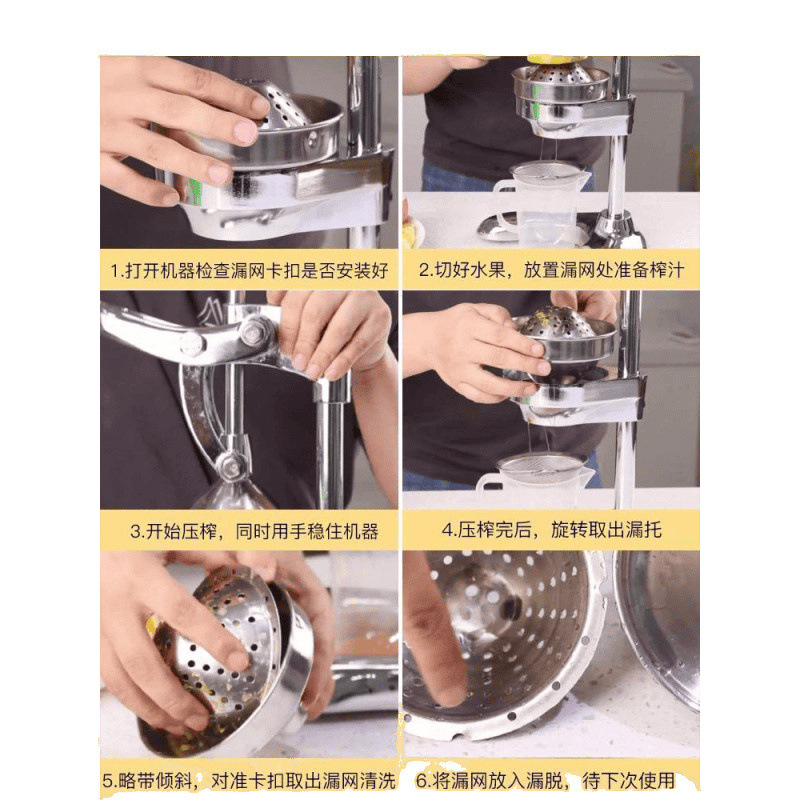 1.打开机器检查漏网卡扣是否安装好

2.切好水果，放置漏网处准备榨汁

3.开始压榨，同时用手稳住机器

4.压榨完后，旋转取出漏托

5.略带倾斜，对准卡扣取出漏网清洗

6.将漏网放入漏脱，待下次使用