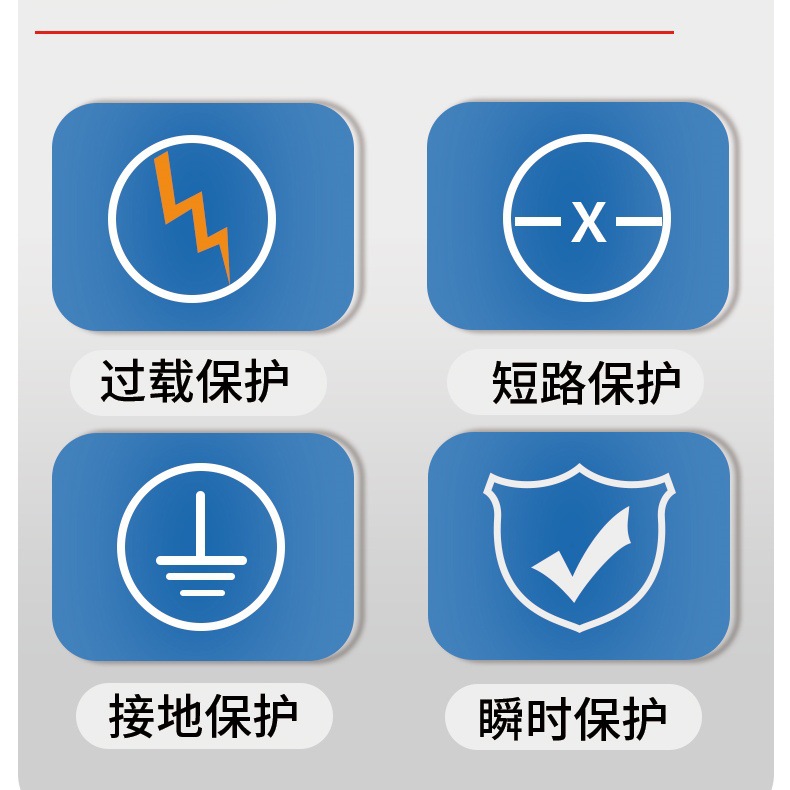 X

过载保护

短路保护

接地保护

瞬时保护