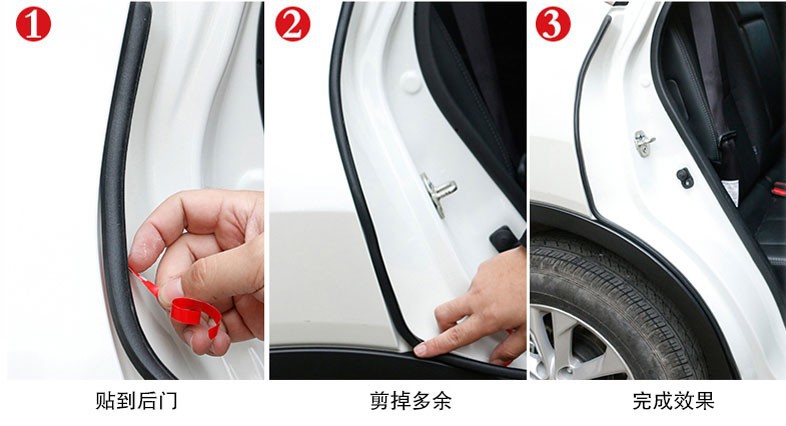 1
2
3

贴到后门

剪掉多余

完成效果