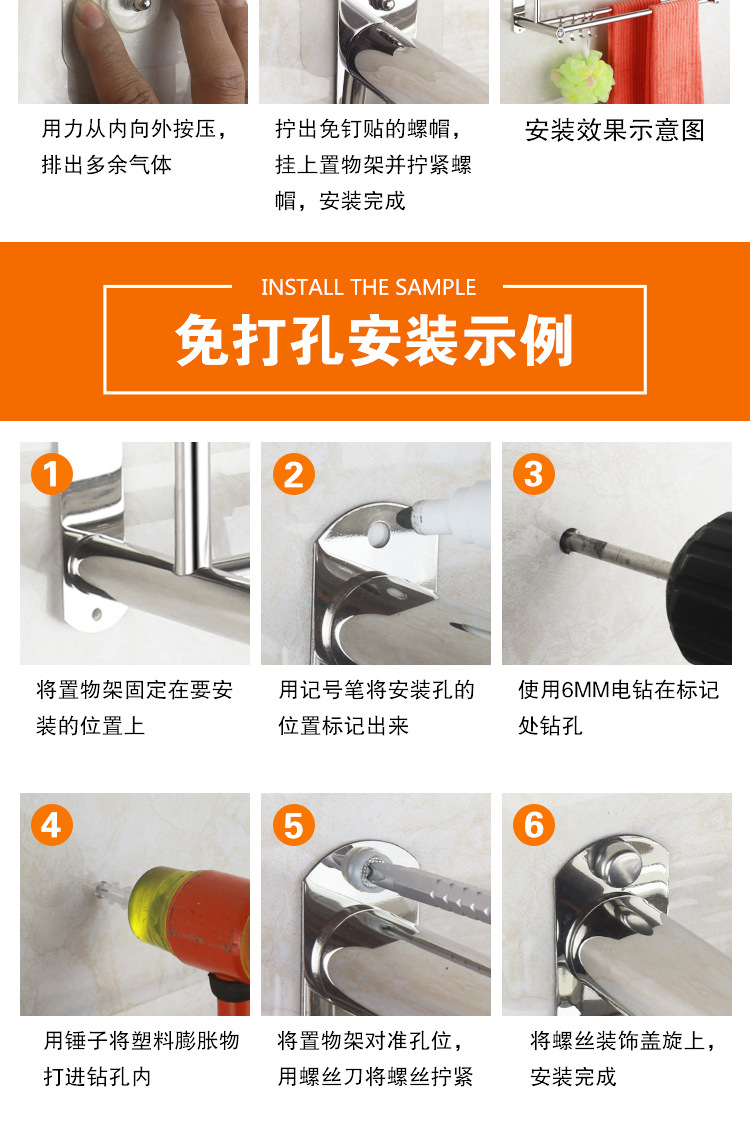 用力从内向外按压，排出多余气体

拧出免钉贴的螺帽，挂上置物架并拧紧螺帽，安装完成

安装效果示意图

INSTALL THE SAMPLE

免打孔安装示例

1

将置物架固定在要安装的位置上

2

用记号笔将安装孔的位置标记出来

3

使用6MM电钻在标记处钻孔

4

用锤子将塑料膨胀物打进钻孔内

5

将置物架对准孔位，用螺丝刀将螺丝拧紧

6

将螺丝装饰盖旋上，安装完成