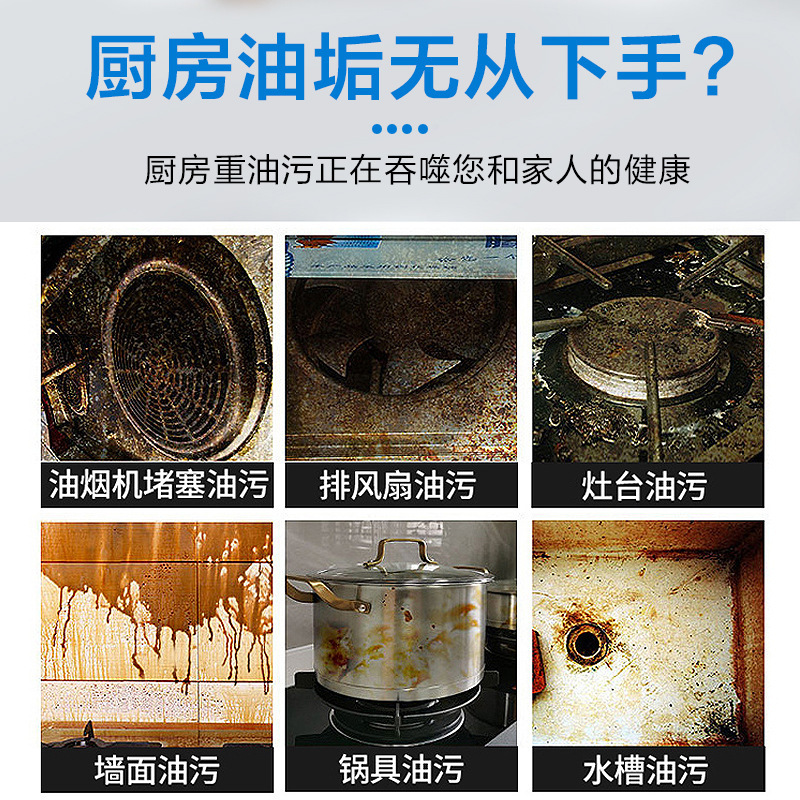 厨房油垢无从下手?

厨房重油污正在吞噬您和家人的健康

油烟机堵塞油污

排风扇油污

灶台油污

墙面油污

锅具油污

水槽油污