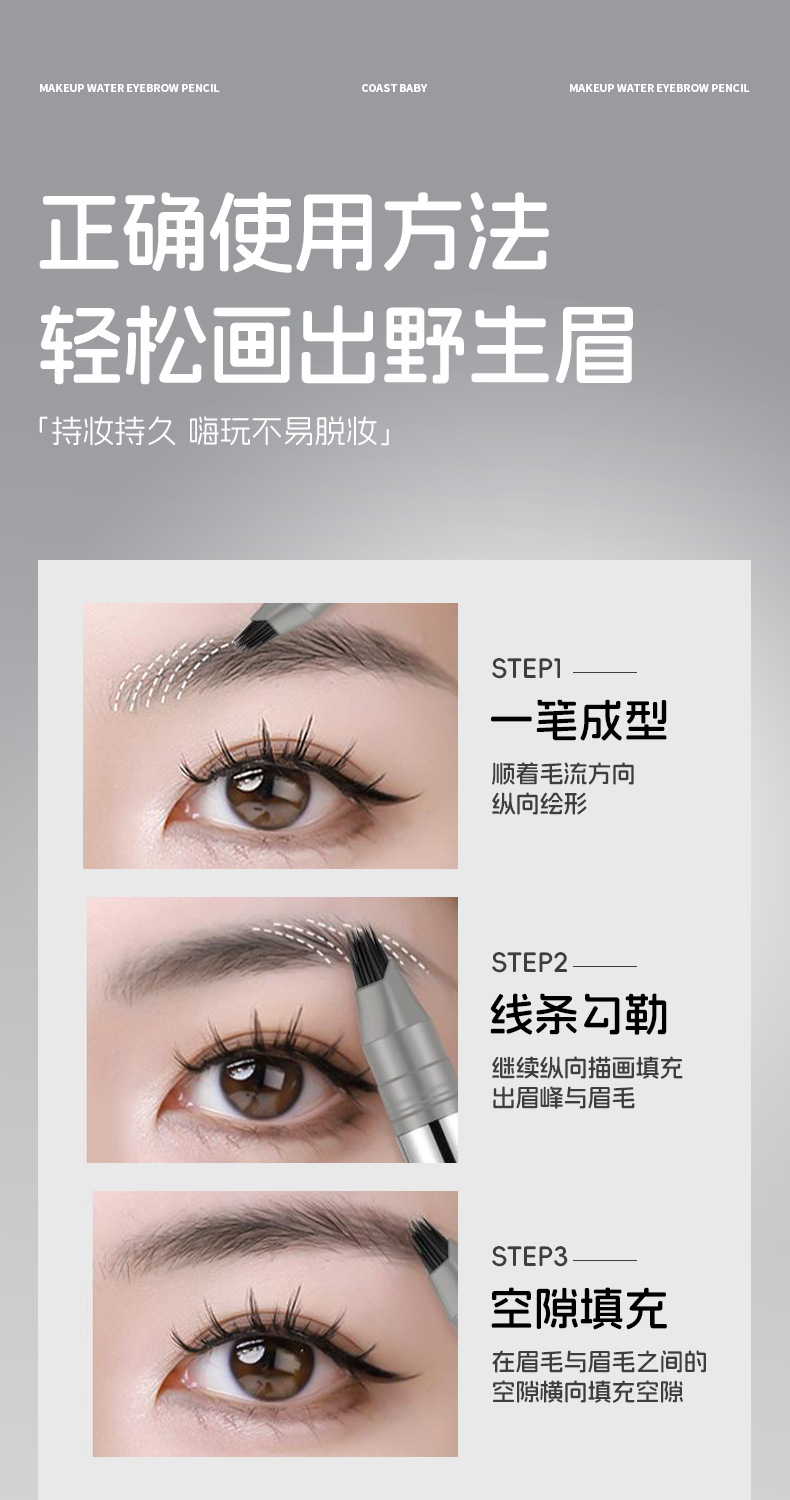 MAKEUP WATER EYEBROW PENCIL COAST BABY MAKEUP WATER EYEBROW PENCIL

正确使用方法
轻松画出野生眉

「持妆持久 嗨玩不易脱妆」

STEP1

一笔成型

顺着毛流方向
纵向绘形

STEP2

线条勾勒

继续纵向描画填充
出眉峰与眉毛

STEP3

空隙填充

在眉毛与眉毛之间的
空隙横向填充空隙