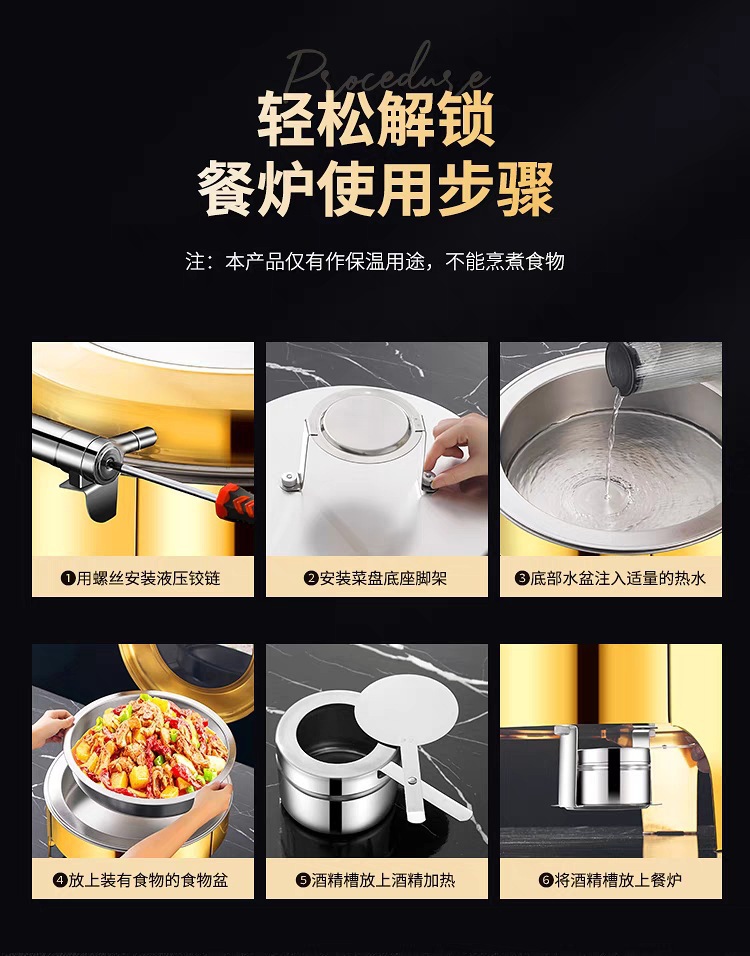 Procedure

轻松解锁
餐炉使用步骤

注：本产品仅有作保温用途，不能烹煮食物

❶用螺丝安装液压铰链

❷安装菜盘底座脚架

❸底部水盆注入适量的热水

❹放上装有食物的食物盆

❺酒精槽放上酒精加热

❻将酒精槽放上餐炉