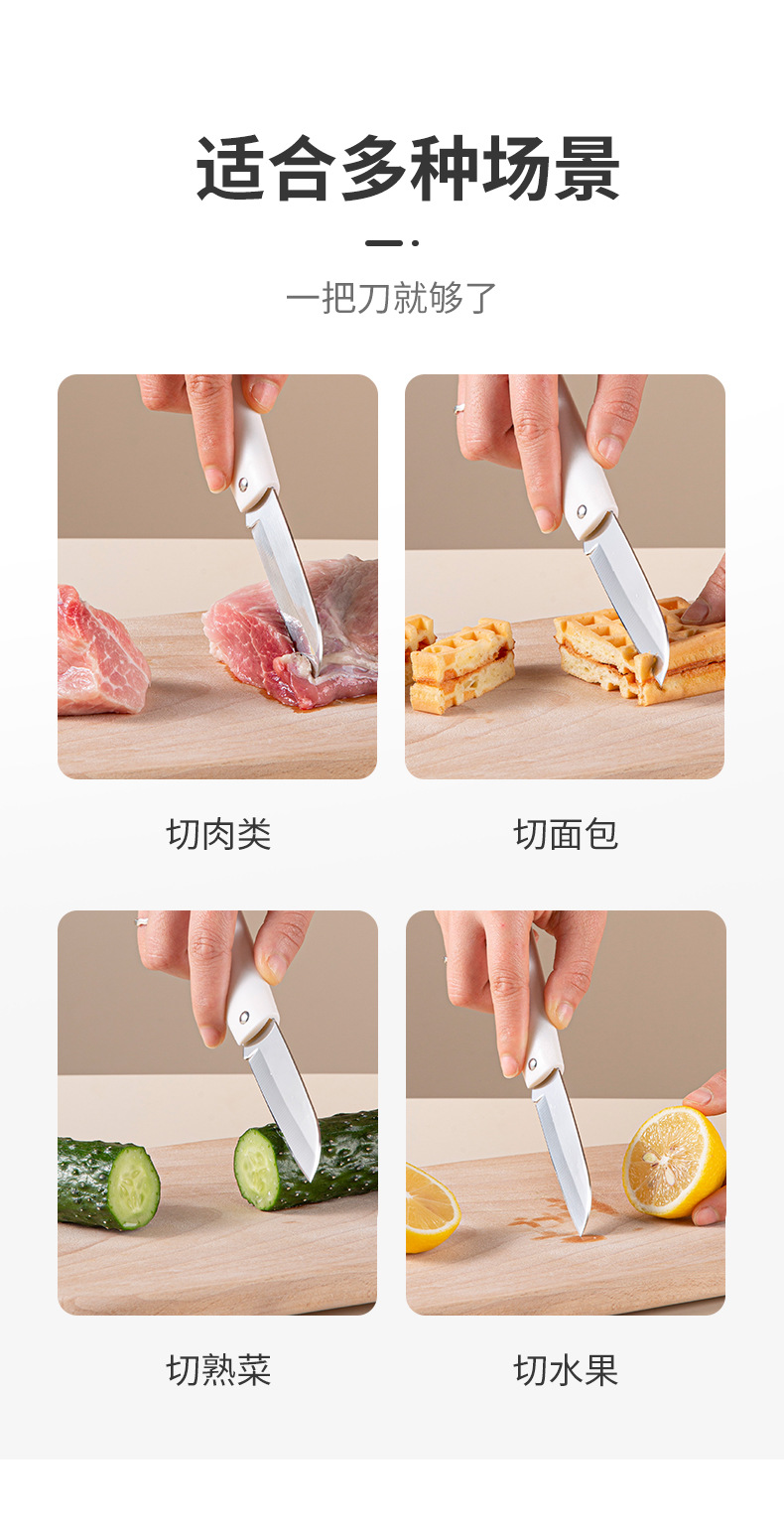 适合多种场景

一把刀就够了

切肉类

切面包

切熟菜

切水果