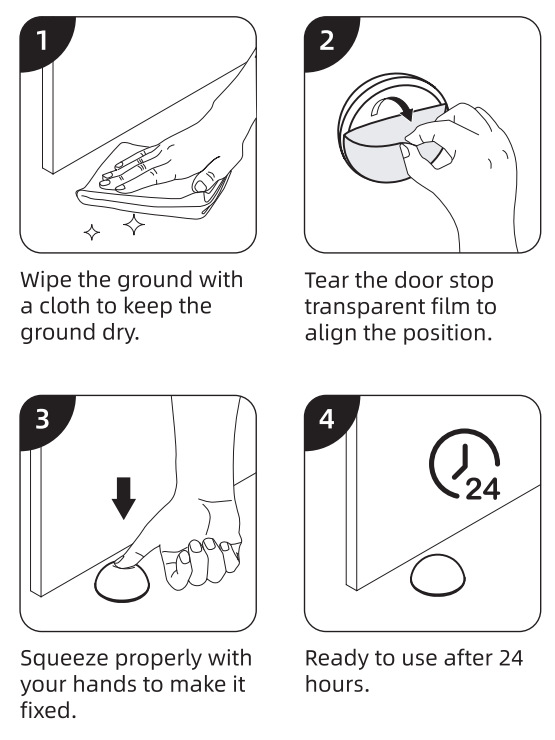 1

Wipe the ground with a cloth to keep the ground dry.

2

Tear the door stop transparent film to align the position.

3

Squeeze properly with your hands to make it fixed.

4

24

Ready to use after 24 hours.