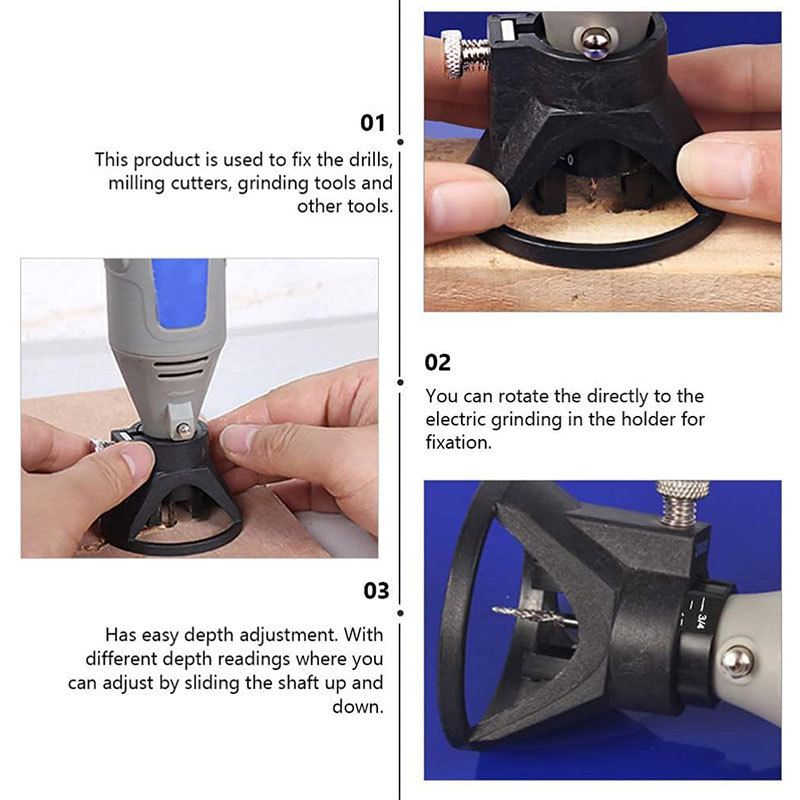 01

This product is used to fix the drills, milling cutters, grinding tools and other tools.

02

You can rotate the directly to the electric grinding in the holder for fixation.

03

Has easy depth adjustment. With different depth readings where you can adjust by sliding the shaft up and down.

3/4