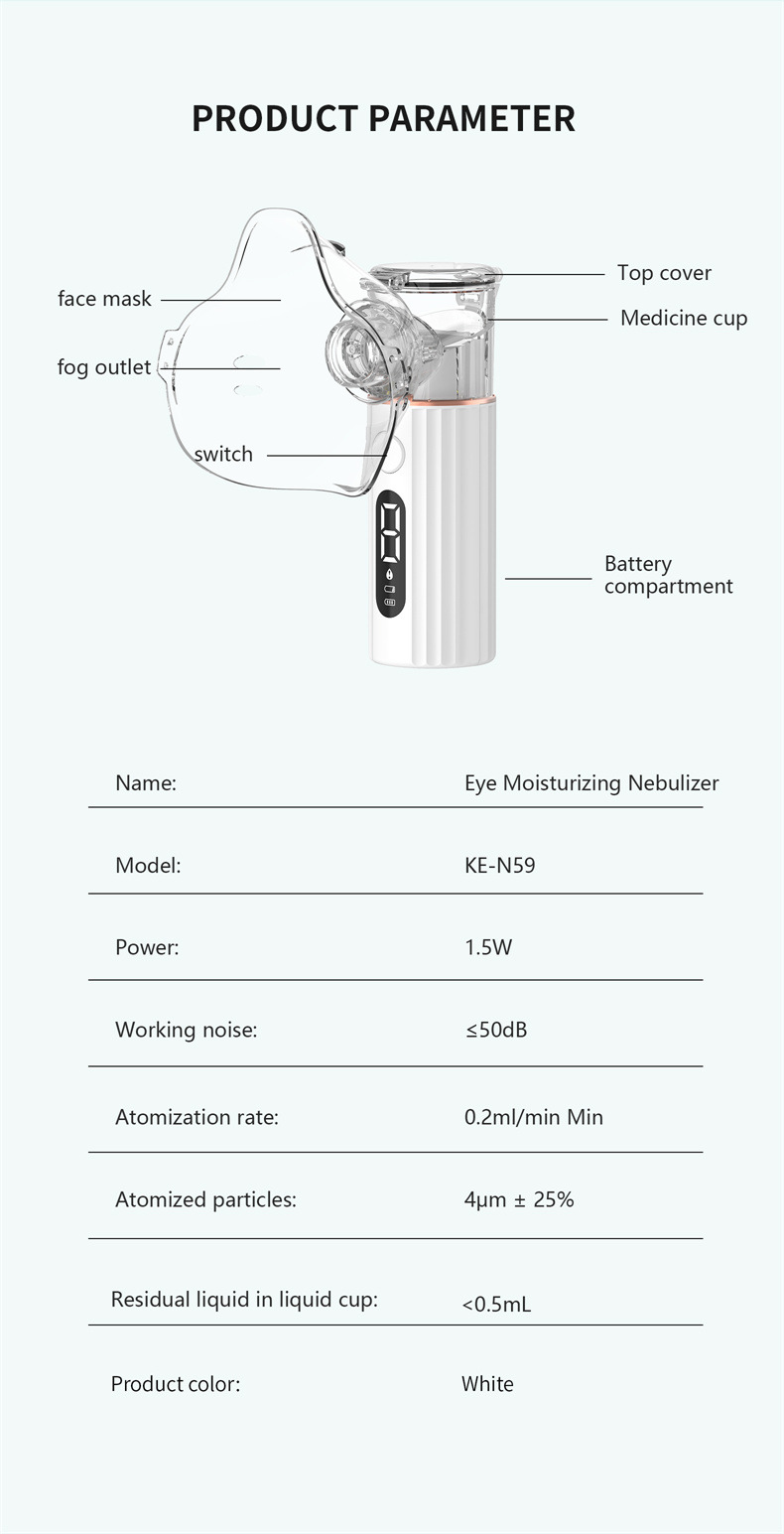 PRODUCT PARAMETER

face mask

fog outlet

switch

Top cover

Medicine cup

Battery compartment

| Name: | Eye Moisturizing Nebulizer |
|---|---|
| Model: | KE-N59 |
| Power: | 1.5W |
| Working noise: | ≤50dB |
| Atomization rate: | 0.2ml/min Min |
| Atomized particles: | 4μm ± 25% |
| Residual liquid in liquid cup: | <0.5mL |
| Product color: | White |