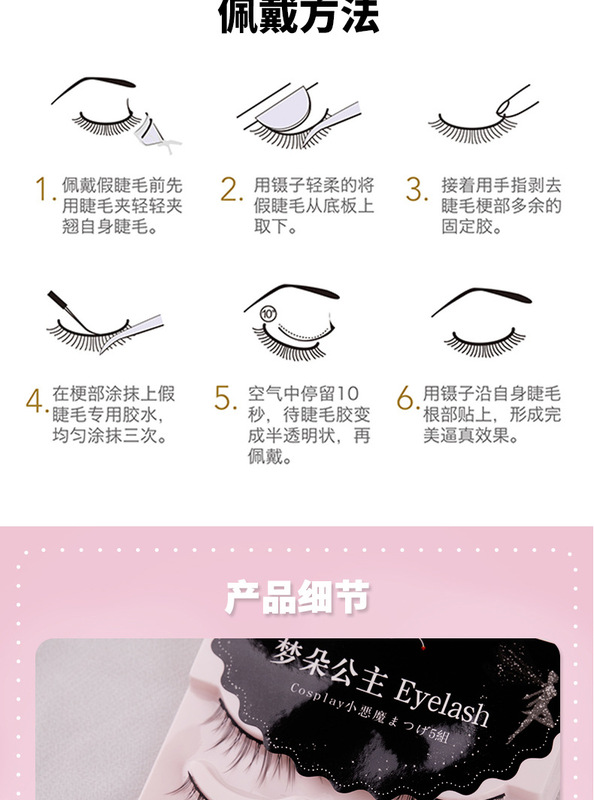 佩戴方法

1. 佩戴假睫毛前先用睫毛夹轻轻夹翘自身睫毛。

2. 用镊子轻柔的将假睫毛从底板上取下。

3. 接着用手指剥去睫毛梗部多余的固定胶。

10"

4. 在梗部涂抹上假睫毛专用胶水，均匀涂抹三次。

5. 空气中停留10秒，待睫毛胶变成半透明状，再佩戴。

6. 用镊子沿自身睫毛根部贴上，形成完美逼真效果。

产品细节

梦朵公主 Eyelash

Cosplay小悪魔まつげ5組