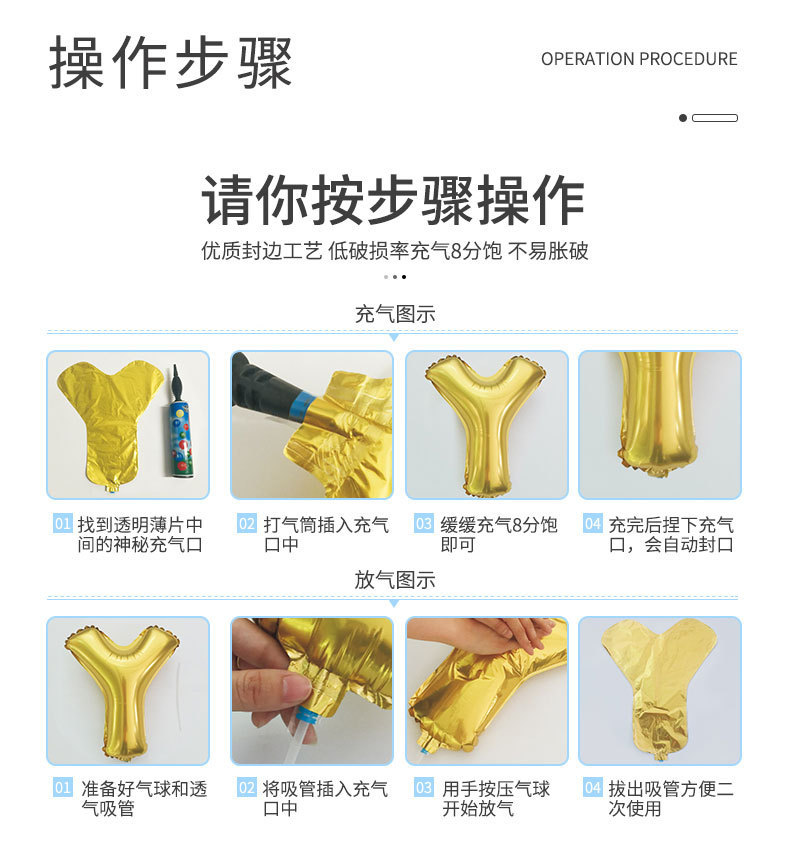 操作步骤

OPERATION PROCEDURE

请你按步骤操作

优质封边工艺 低破损率充气8分饱 不易胀破

充气图示

01 找到透明薄片中间的神秘充气口

02 打气筒插入充气口中

03 缓缓充气8分饱即可

04 充完后捏下充气口，会自动封口

放气图示

01 准备好气球和透气吸管

02 将吸管插入充气口中

03 用手按压气球开始放气

04 拔出吸管方便二次使用