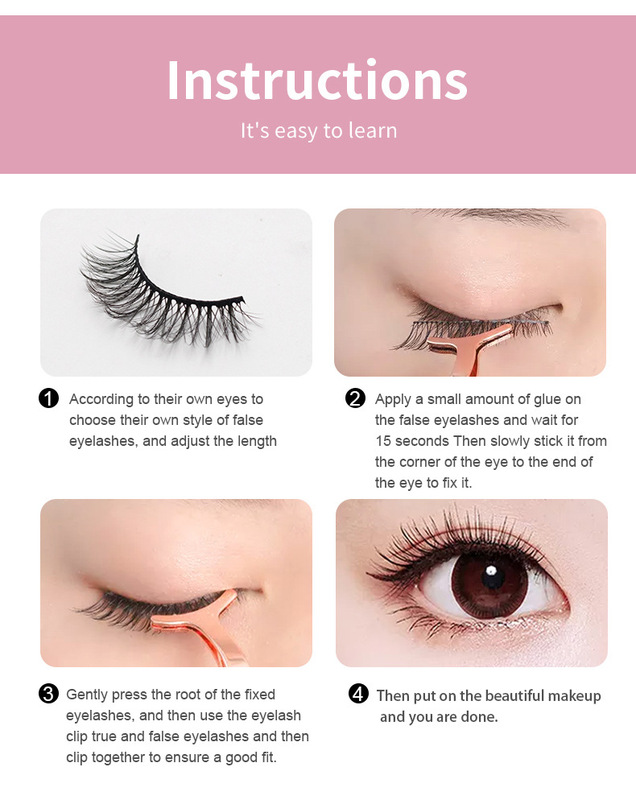 Instructions

It's easy to learn

1 According to their own eyes to choose their own style of false eyelashes, and adjust the length

2 Apply a small amount of glue on the false eyelashes and wait for 15 seconds Then slowly stick it from the corner of the eye to the end of the eye to fix it.

3 Gently press the root of the fixed eyelashes, and then use the eyelash clip true and false eyelashes and then clip together to ensure a good fit.

4 Then put on the beautiful makeup and you are done.