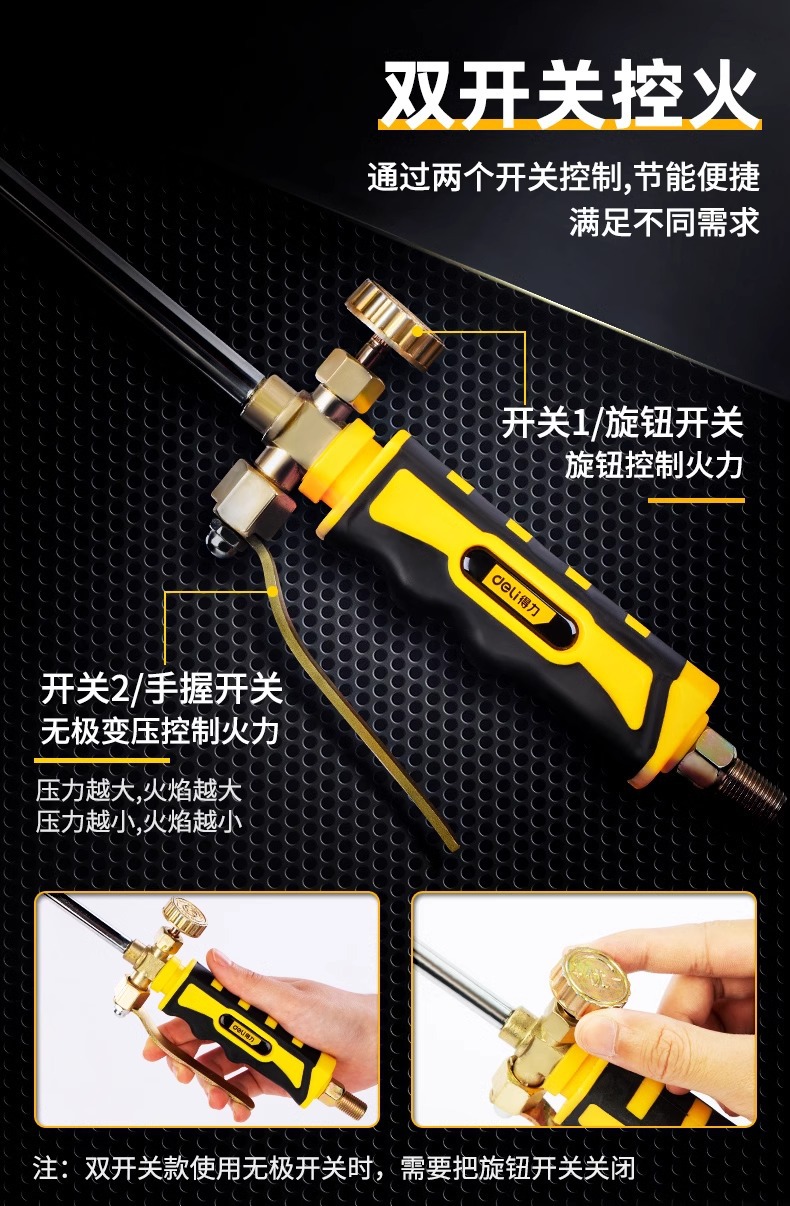 双开关控火

通过两个开关控制,节能便捷
满足不同需求

开关1/旋钮开关
旋钮控制火力

deli得力

开关2/手握开关
无极变压控制火力

压力越大,火焰越大
压力越小,火焰越小

deli得力

注：双开关款使用无极开关时，需要把旋钮开关关闭