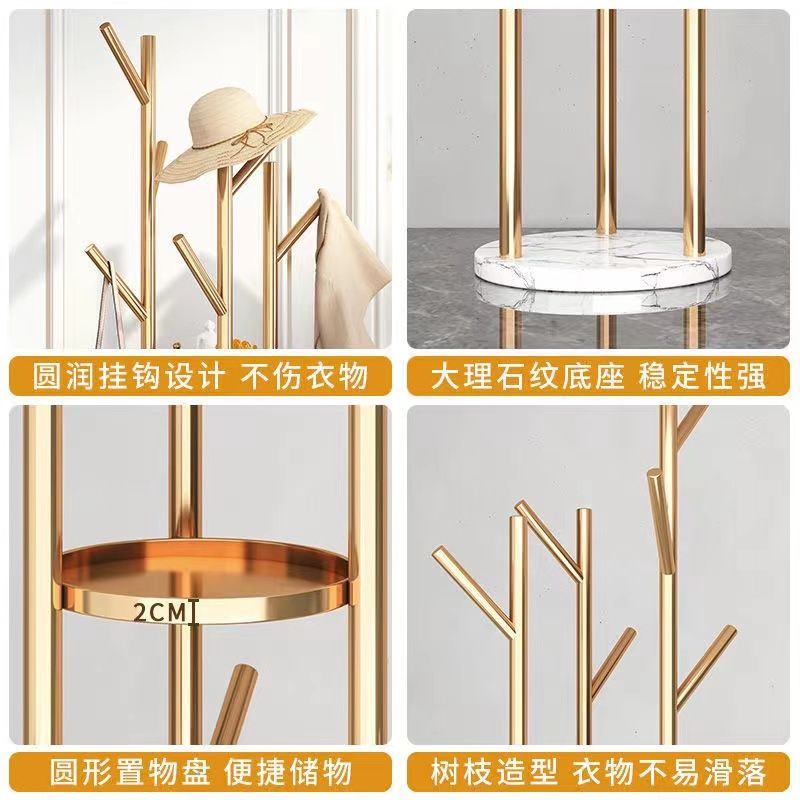 圆润挂钩设计 不伤衣物

大理石纹底座 稳定性强

2CM

圆形置物盘 便捷储物

树枝造型 衣物不易滑落