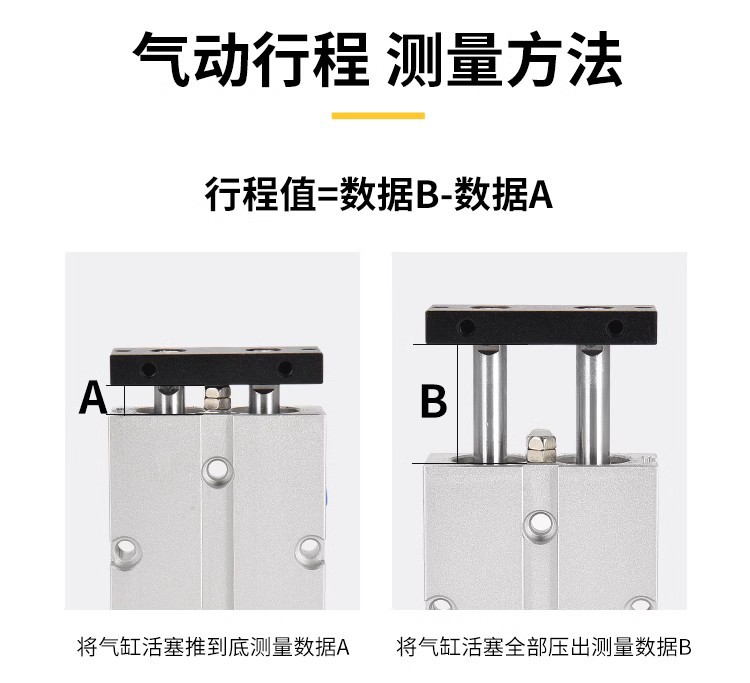 气动行程 测量方法

行程值=数据B-数据A

A

B

将气缸活塞推到底测量数据A

将气缸活塞全部压出测量数据B