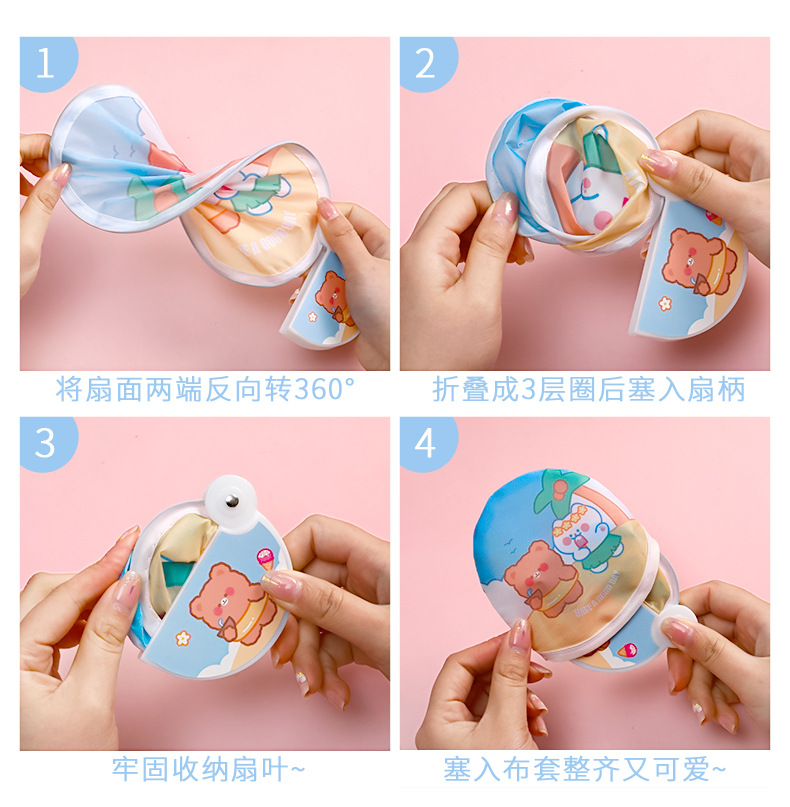 1

将扇面两端反向转360°

2

折叠成3层圈后塞入扇柄

3

牢固收纳扇叶~

4

塞入布套整齐又可爱~