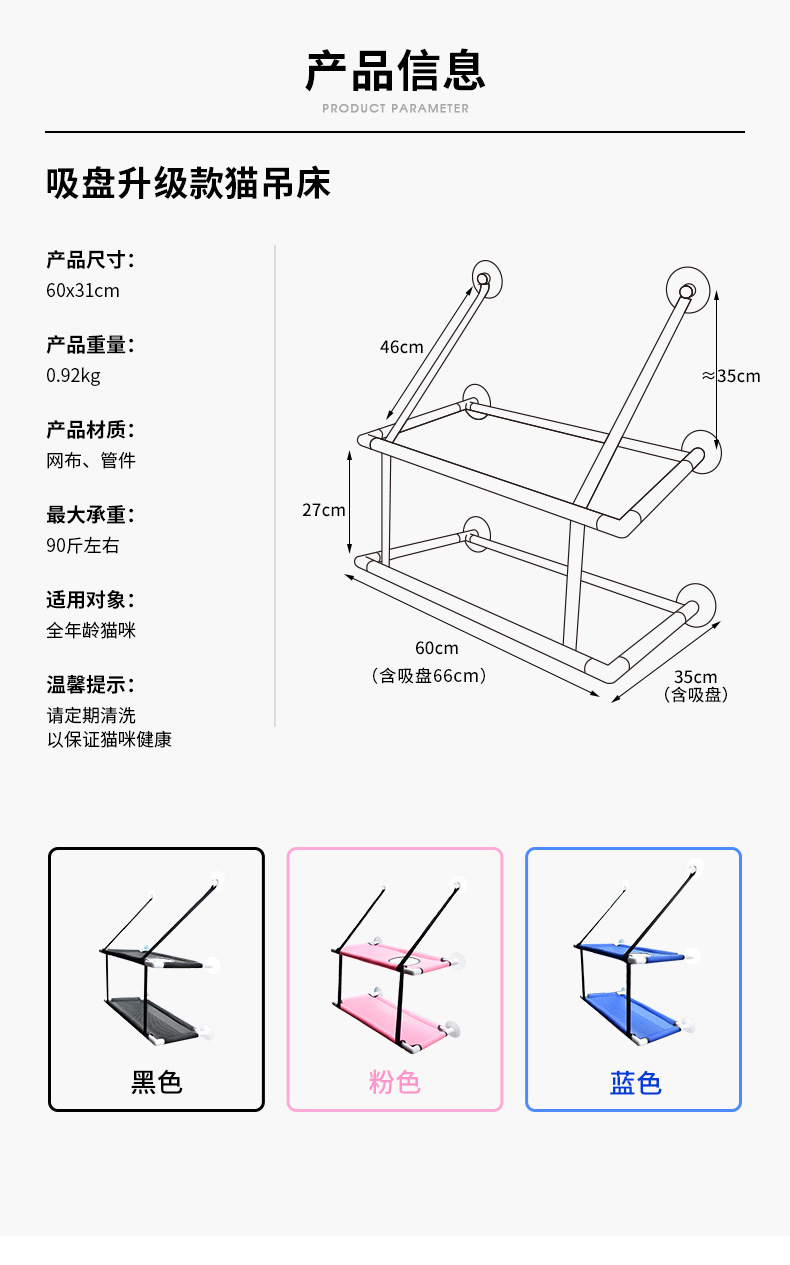 产品信息
PRODUCT PARAMETER

吸盘升级款猫吊床

产品尺寸：
60x31cm

产品重量：
0.92kg

产品材质：
网布、管件

最大承重：
90斤左右

适用对象：
全年龄猫咪

温馨提示：
请定期清洗
以保证猫咪健康

46cm
≈35cm
27cm
60cm
（含吸盘66cm）
35cm
（含吸盘）

黑色
粉色
蓝色