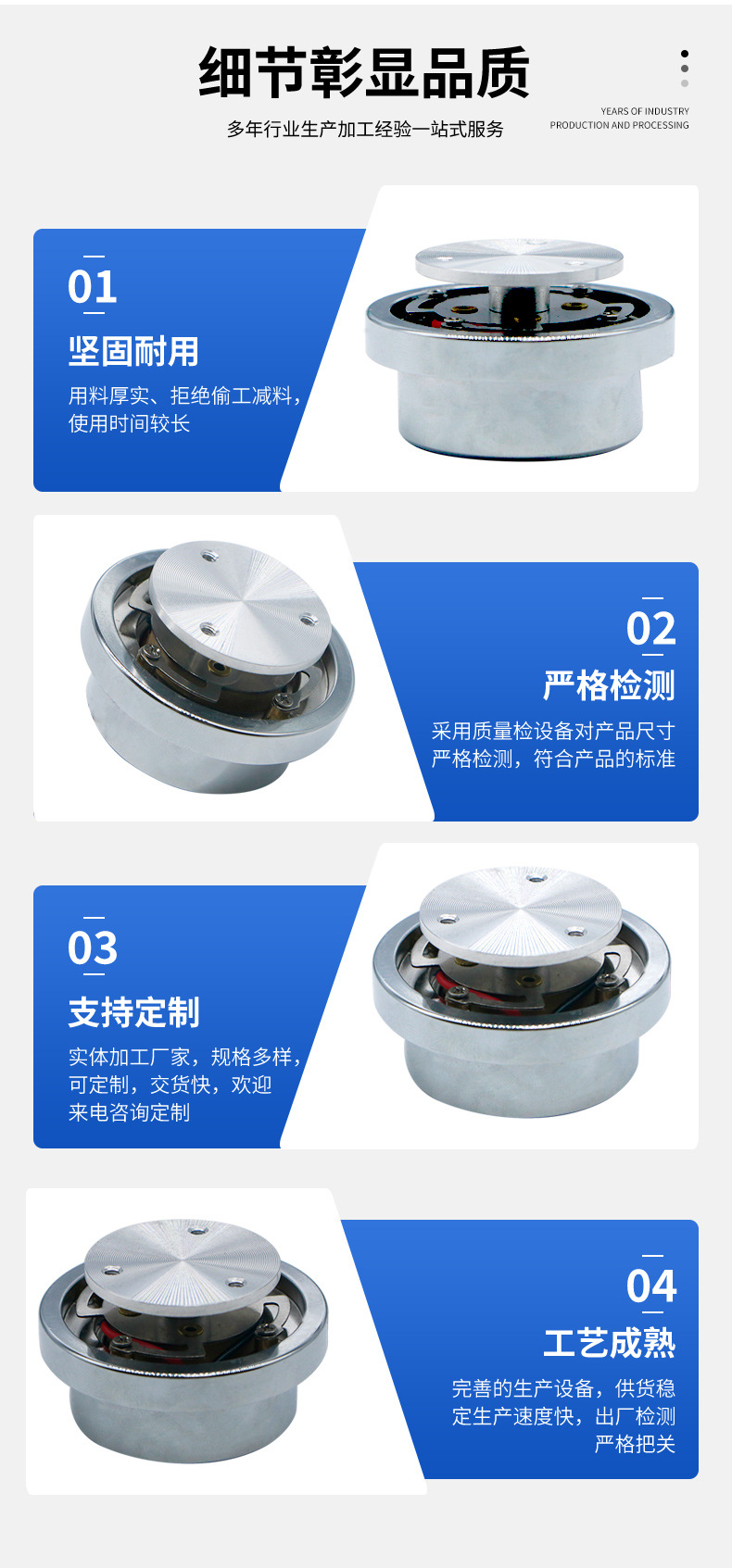 细节彰显品质

多年行业生产加工经验一站式服务

YEARS OF INDUSTRY
PRODUCTION AND PROCESSING

01

坚固耐用

用料厚实、拒绝偷工减料，使用时间较长

02

严格检测

采用质量检设备对产品尺寸严格检测，符合产品的标准

03

支持定制

实体加工厂家，规格多样，可定制，交货快，欢迎来电咨询定制

04

工艺成熟

完善的生产设备，供货稳定生产速度快，出厂检测严格把关