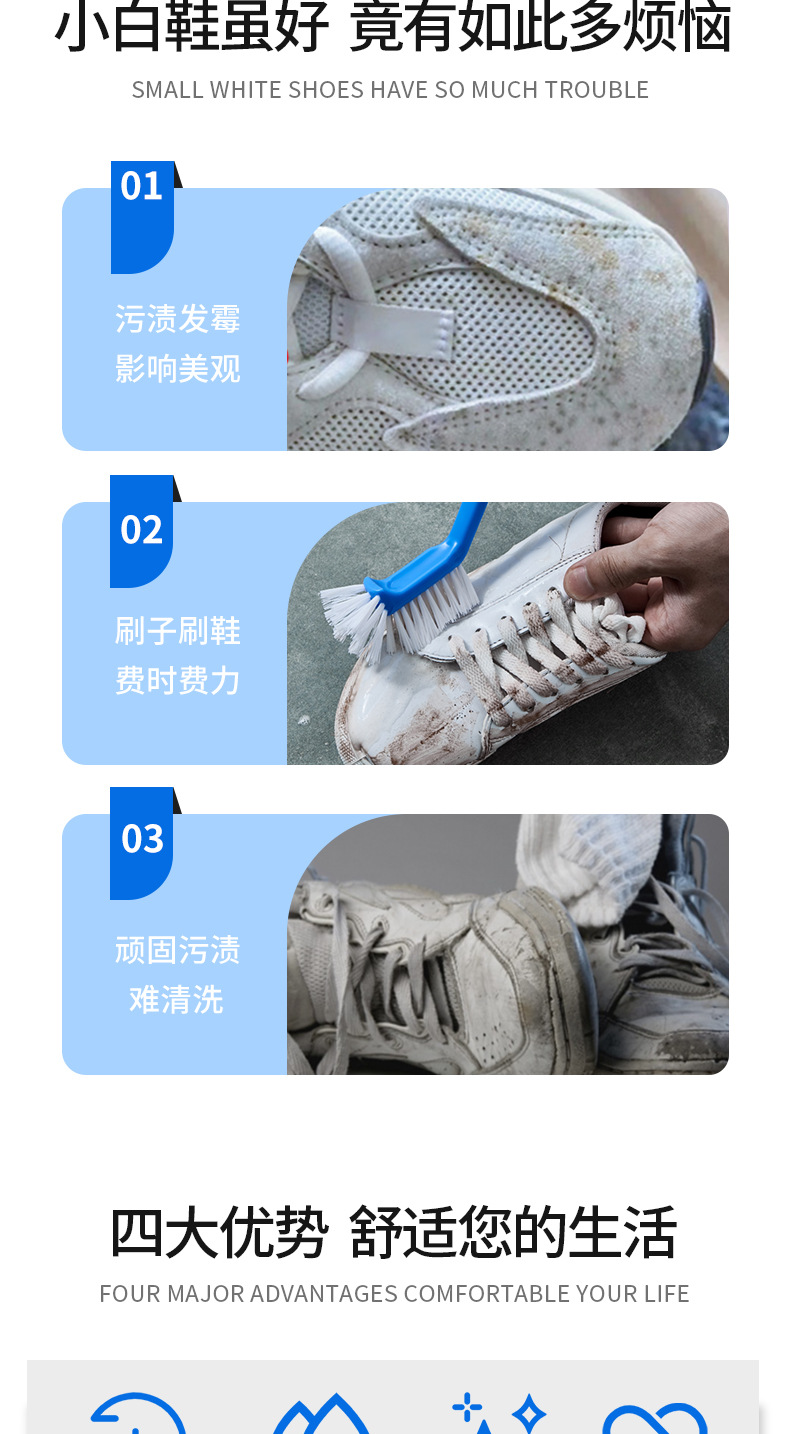 小白鞋虽好 竟有如此多烦恼
SMALL WHITE SHOES HAVE SO MUCH TROUBLE

01
污渍发霉
影响美观

02
刷子刷鞋
费时费力

03
顽固污渍
难清洗

四大优势 舒适您的生活
FOUR MAJOR ADVANTAGES COMFORTABLE YOUR LIFE