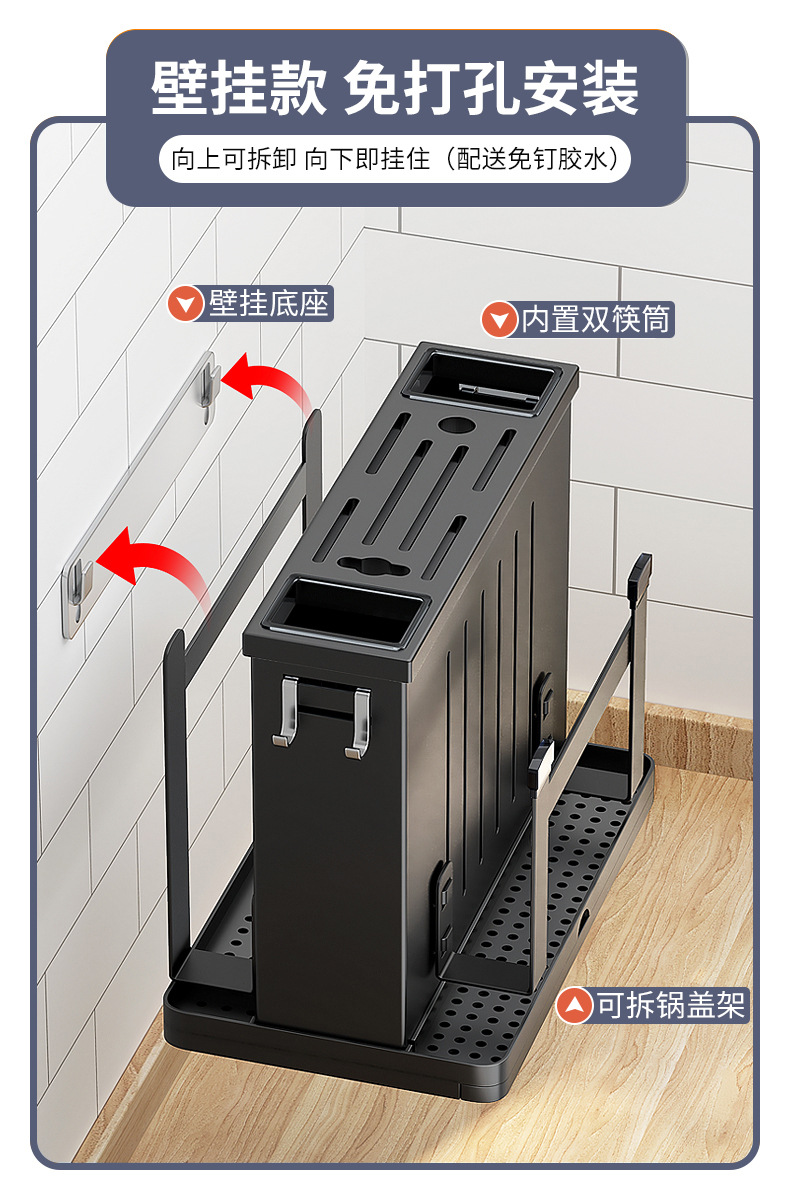 壁挂款 免打孔安装

向上可拆卸 向下即挂住（配送免钉胶水）

壁挂底座

内置双筷筒

可拆锅盖架