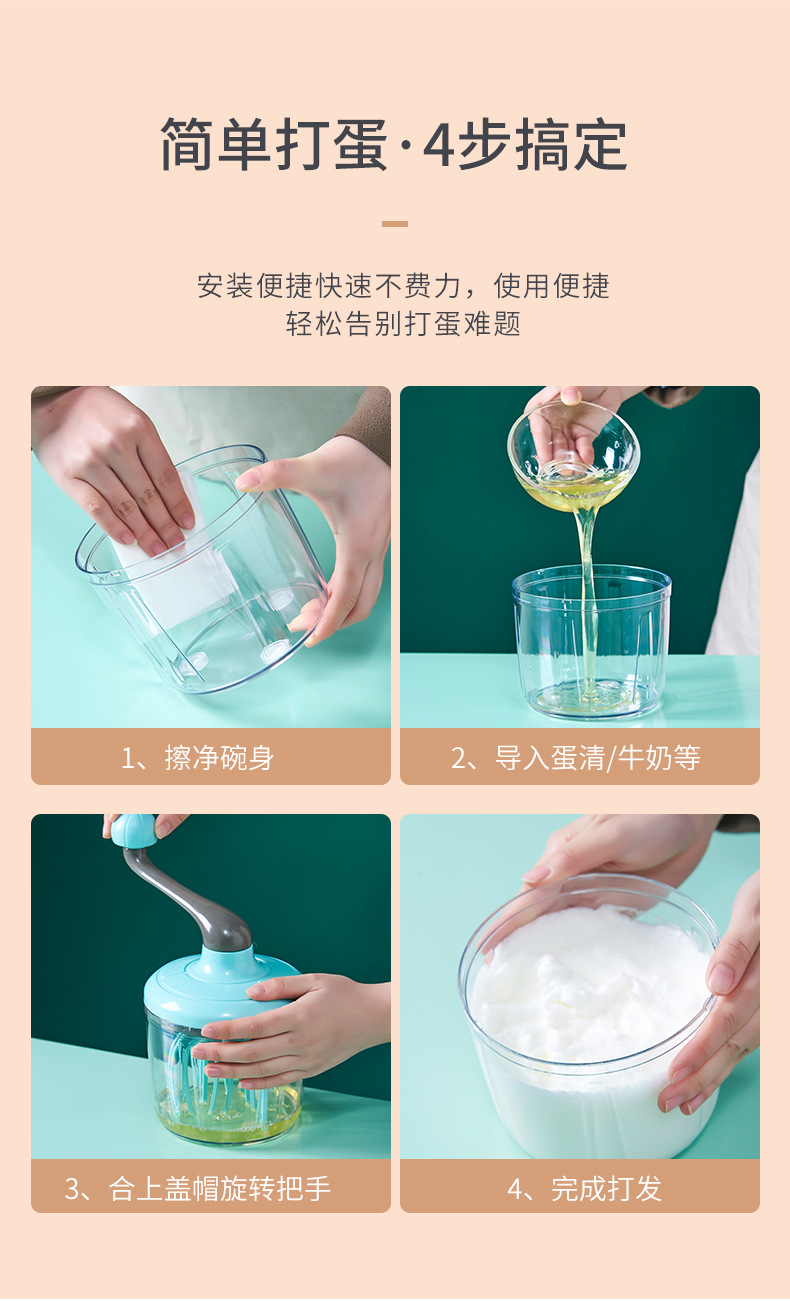 简单打蛋·4步搞定

安装便捷快速不费力，使用便捷
轻松告别打蛋难题

1、擦净碗身

2、导入蛋清/牛奶等

3、合上盖帽旋转把手

4、完成打发