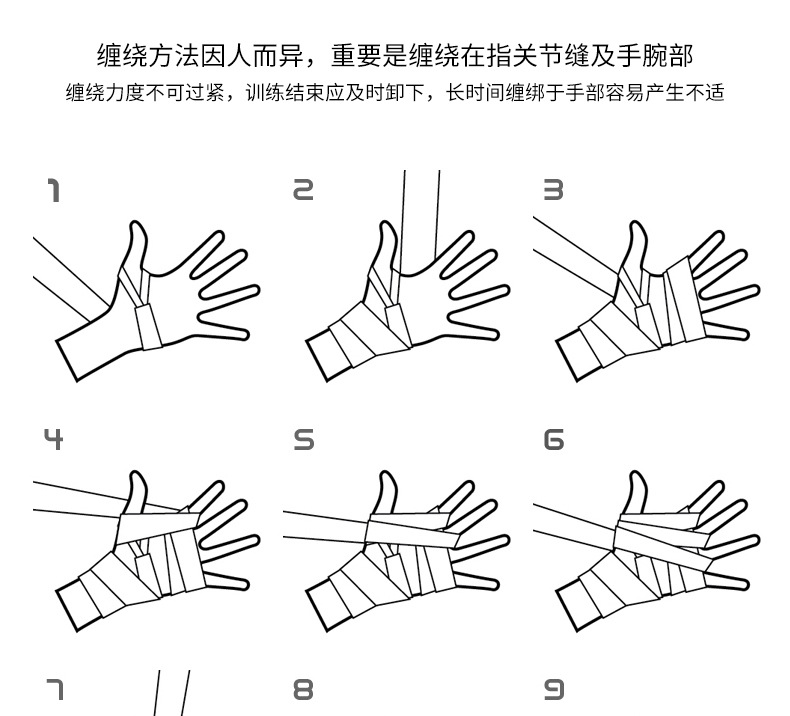 缠绕方法因人而异，重要是缠绕在指关节缝及手腕部
缠绕力度不可过紧，训练结束应及时卸下，长时间缠绑于手部容易产生不适

1

2

3

4

5

6

7

8

9