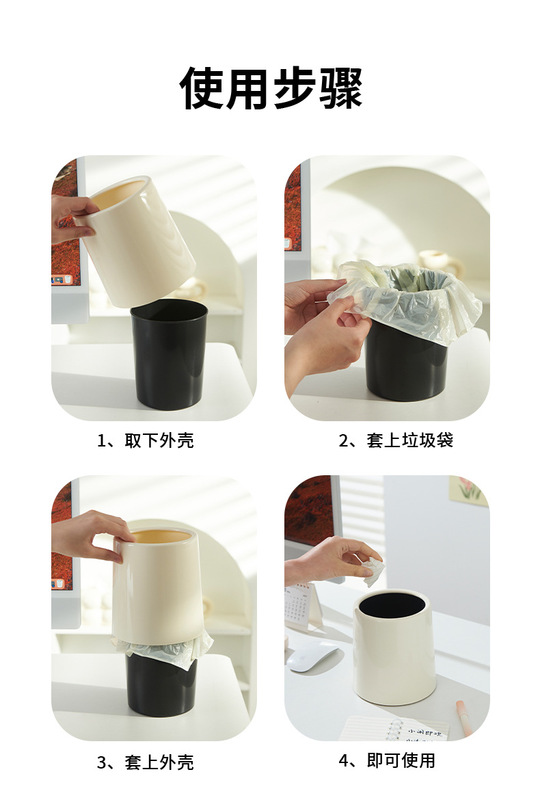 使用步骤

1、取下外壳

2、套上垃圾袋

3、套上外壳

4、即可使用