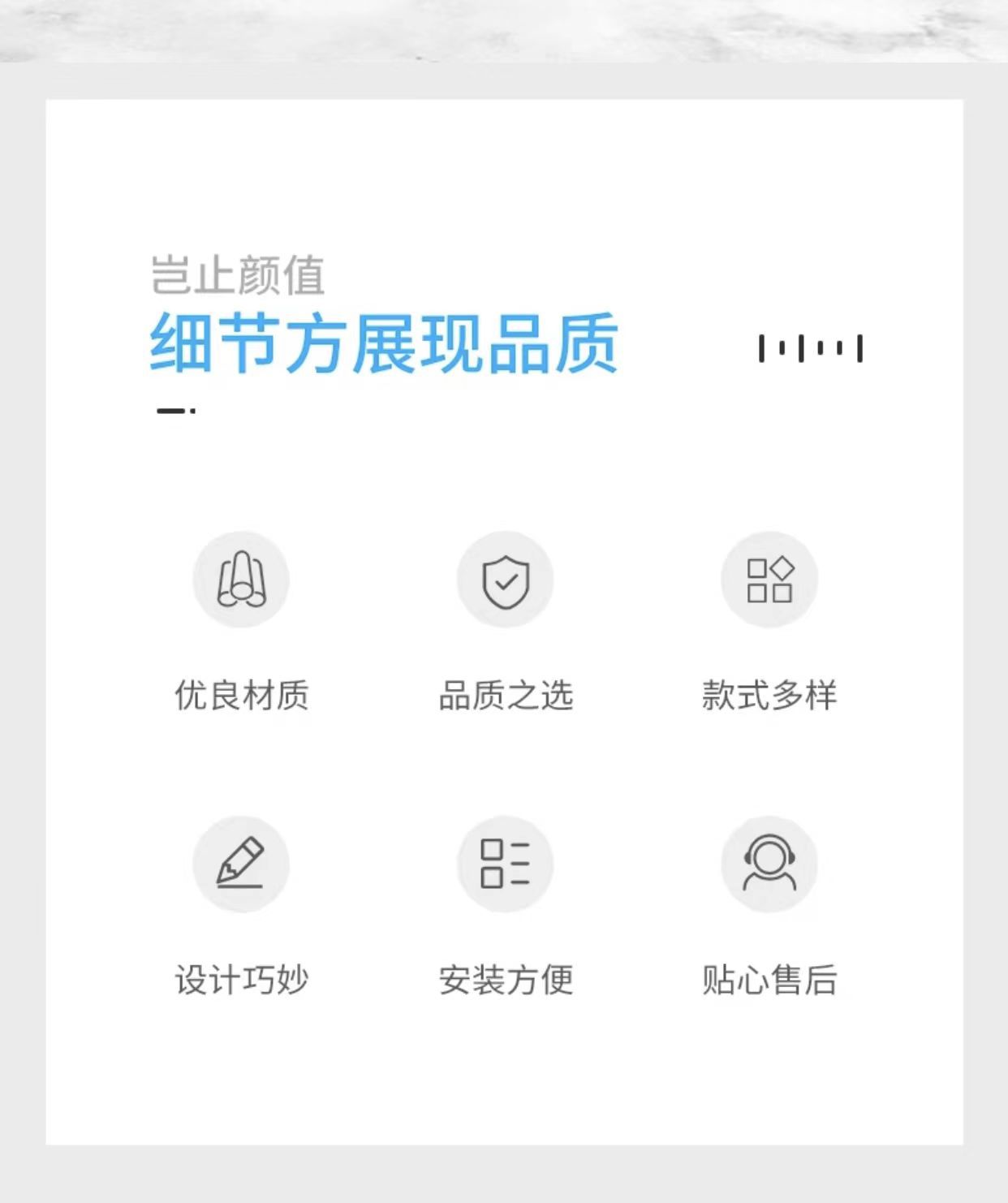 岂止颜值
细节方展现品质

优良材质 品质之选 款式多样

设计巧妙 安装方便 贴心售后