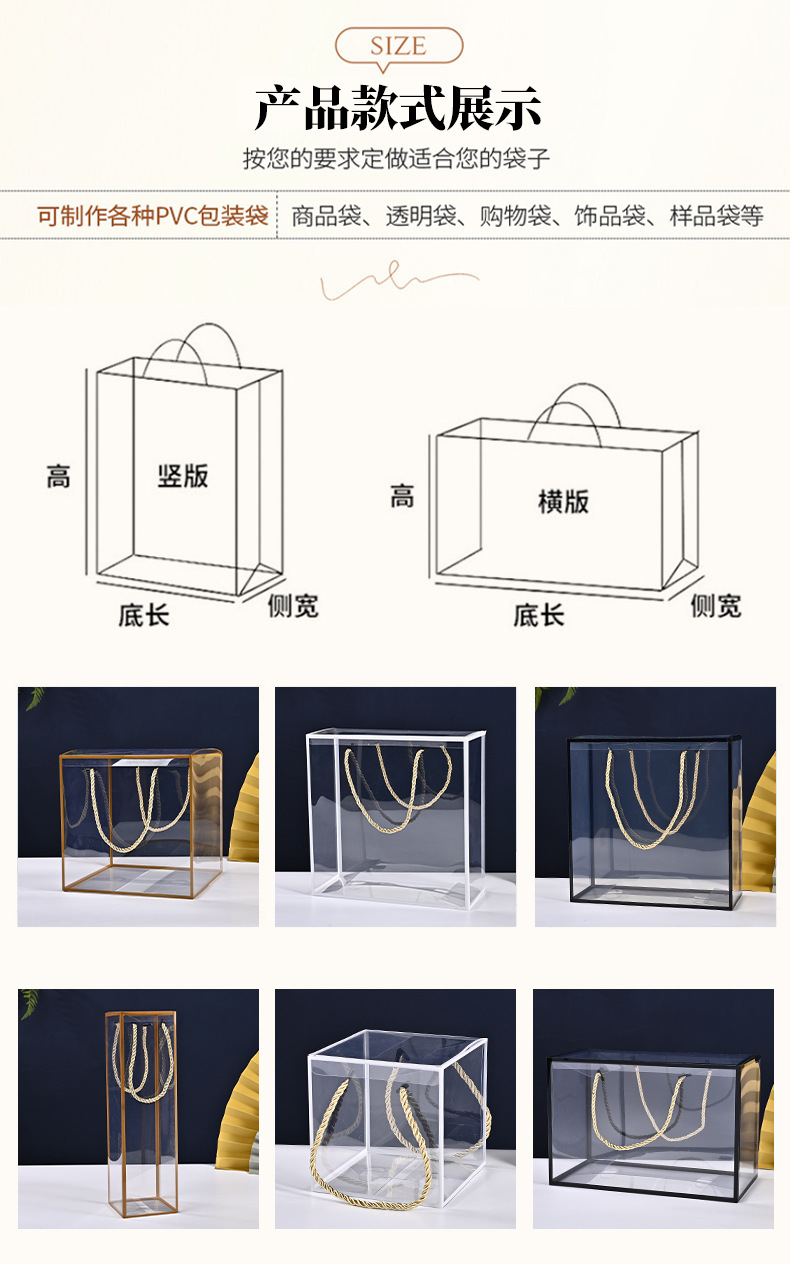 SIZE

产品款式展示

按您的要求定做适合您的袋子

可制作各种PVC包装袋 商品袋、透明袋、购物袋、饰品袋、样品袋等

高

竖版

底长

侧宽

高

横版

底长

侧宽