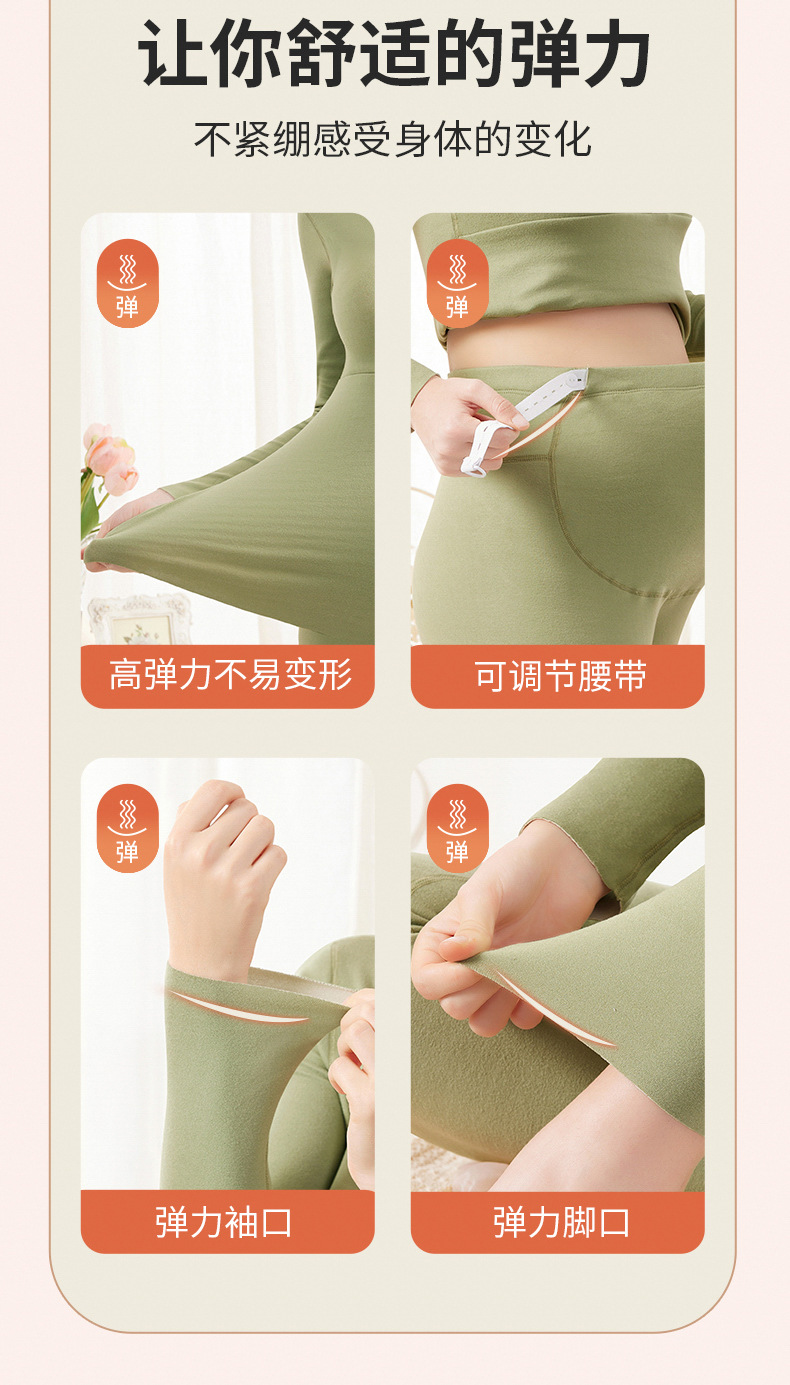 让你舒适的弹力

不紧绷感受身体的变化

弹

高弹力不易变形

弹

可调节腰带

弹

弹力袖口

弹

弹力脚口