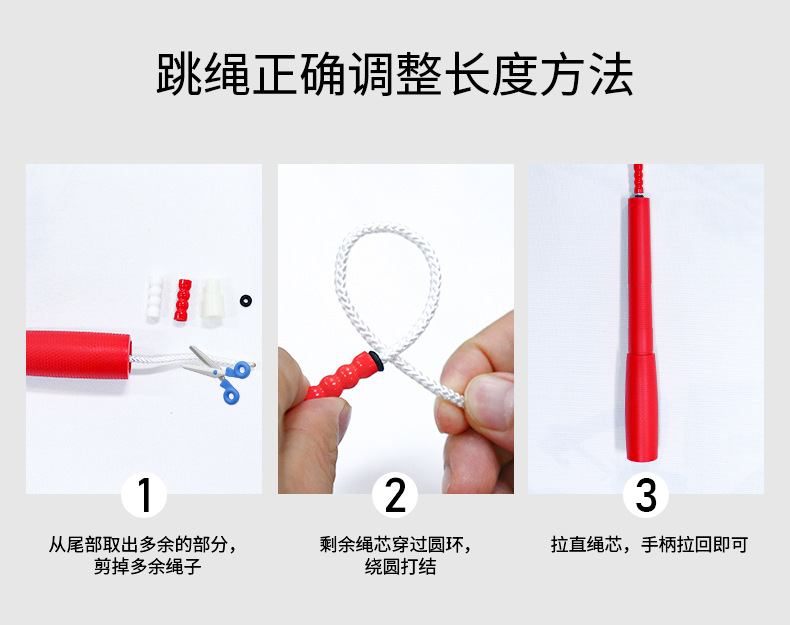 跳绳正确调整长度方法

1

从尾部取出多余的部分，剪掉多余绳子

2

剩余绳芯穿过圆环，绕圆打结

3

拉直绳芯，手柄拉回即可