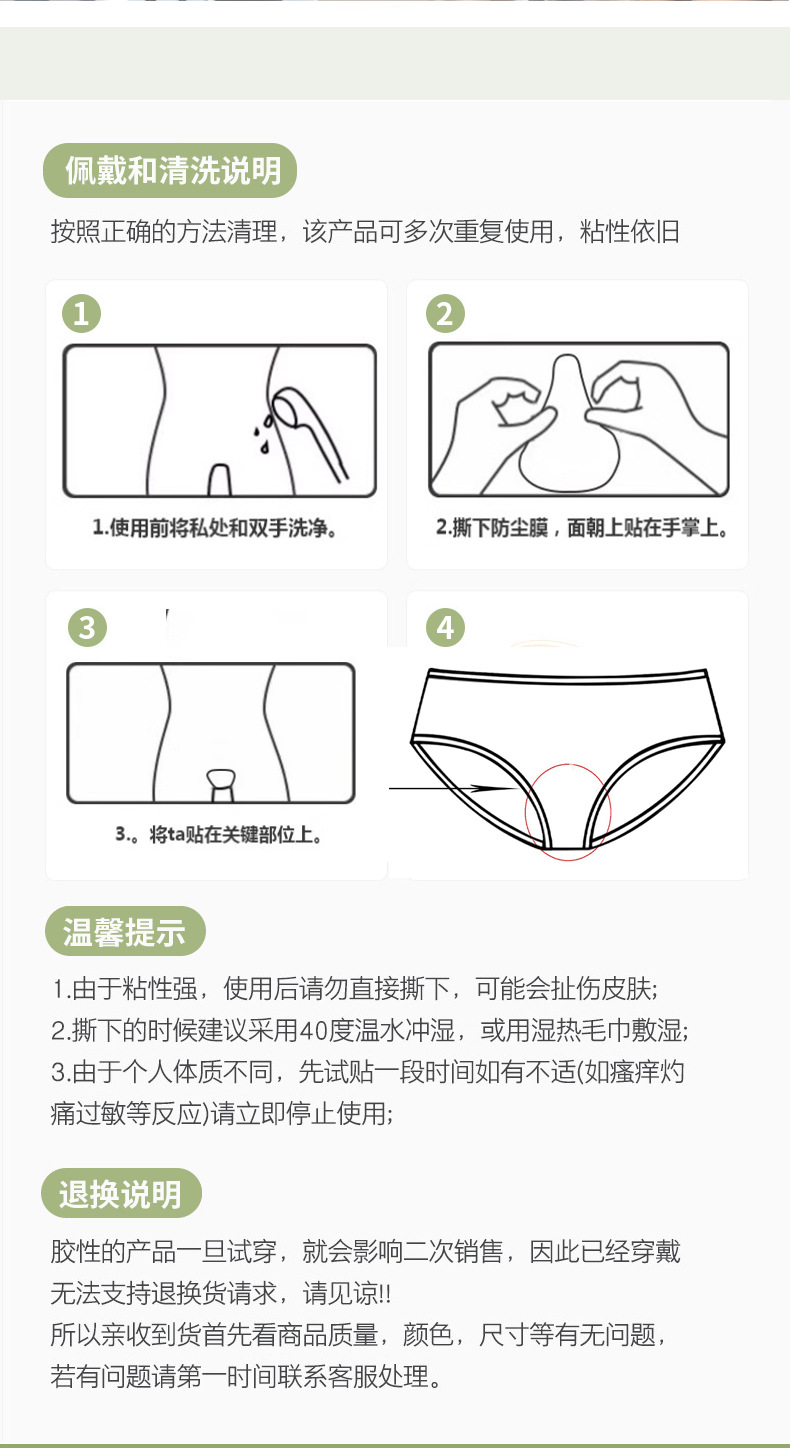 佩戴和清洗说明

按照正确的方法清理，该产品可多次重复使用，粘性依旧

1

1.使用前将私处和双手洗净。

2

2.撕下防尘膜，面朝上贴在手掌上。

3

3.。将ta贴在关键部位上。

4

温馨提示

1.由于粘性强，使用后请勿直接撕下，可能会扯伤皮肤;
2.撕下的时候建议采用40度温水冲湿，或用湿热毛巾敷湿;
3.由于个人体质不同，先试贴一段时间如有不适(如瘙痒灼痛过敏等反应)请立即停止使用;

退换说明

胶性的产品一旦试穿，就会影响二次销售，因此已经穿戴无法支持退换货请求，请见谅!!
所以亲收到货首先看商品质量，颜色，尺寸等有无问题，若有问题请第一时间联系客服处理。