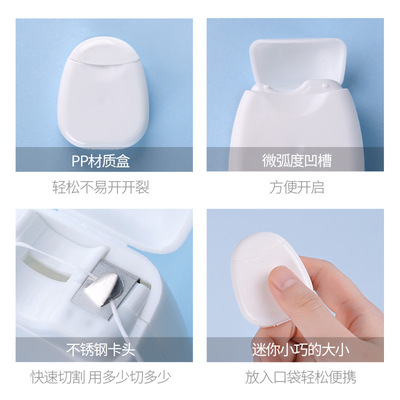 PP材质盒

轻松不易开开裂

微弧度凹槽

方便开启

不锈钢卡头

快速切割 用多少切多少

迷你小巧的大小

放入口袋轻松便携