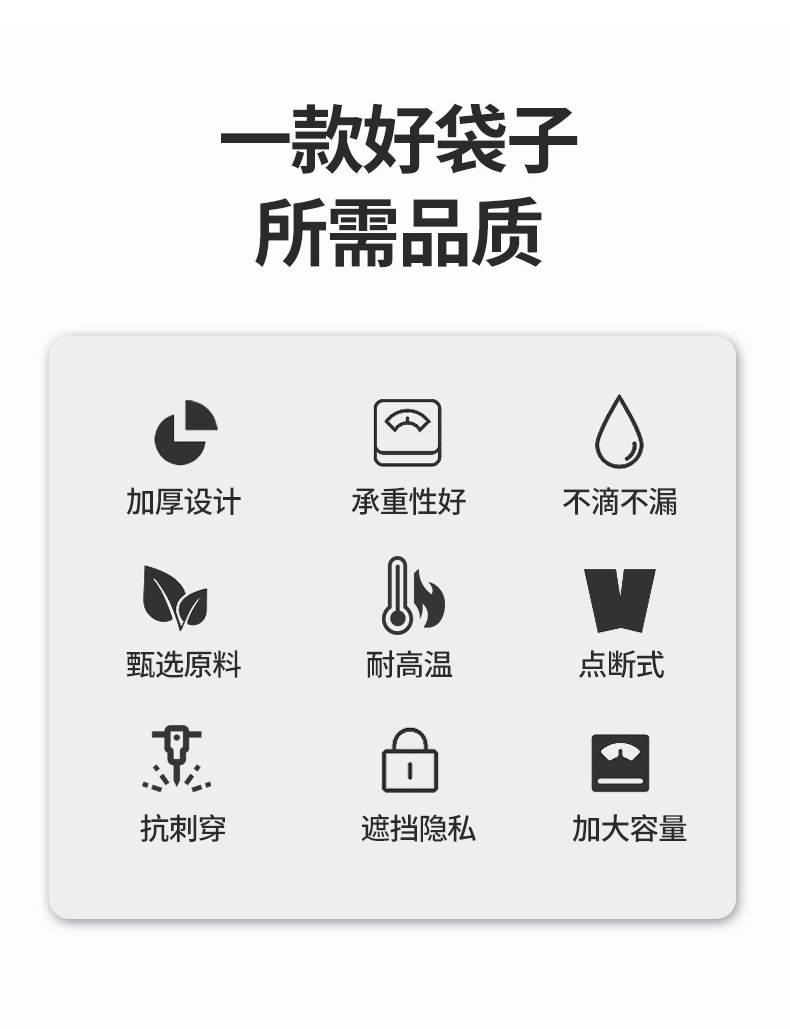 一款好袋子
所需品质

加厚设计

承重性好

不滴不漏

甄选原料

耐高温

点断式

抗刺穿

遮挡隐私

加大容量