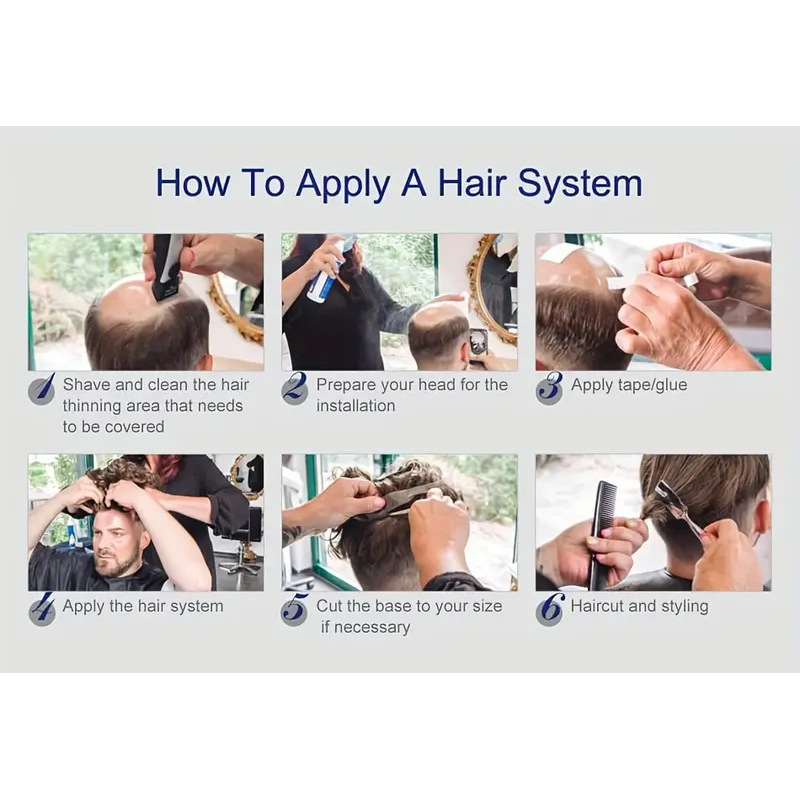 How To Apply A Hair System

1 Shave and clean the hair thinning area that needs to be covered

2 Prepare your head for the installation

3 Apply tape/glue

4 Apply the hair system

5 Cut the base to your size if necessary

6 Haircut and styling