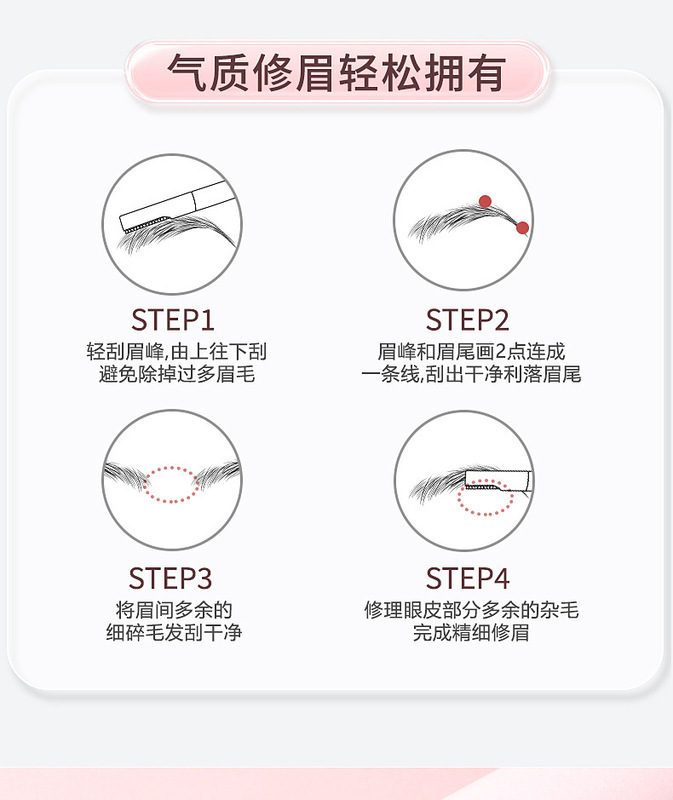 气质修眉轻松拥有

STEP1
轻刮眉峰,由上往下刮
避免除掉过多眉毛

STEP2
眉峰和眉尾画2点连成
一条线,刮出干净利落眉尾

STEP3
将眉间多余的
细碎毛发刮干净

STEP4
修理眼皮部分多余的杂毛
完成精细修眉