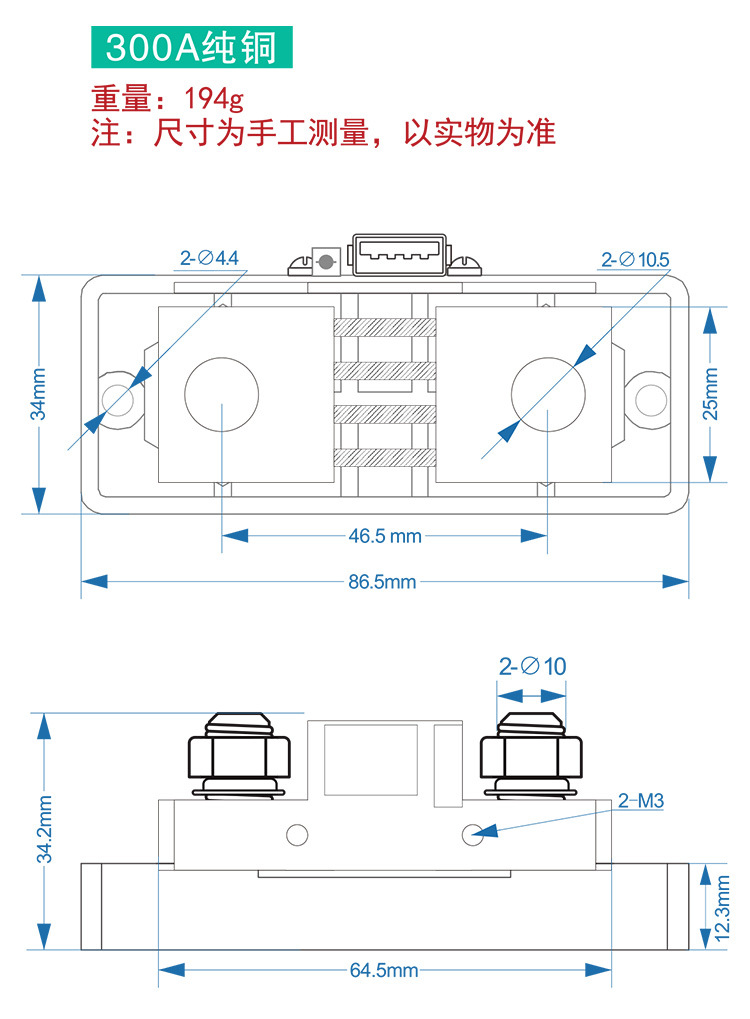 300A纯铜

重量：194g
注：尺寸为手工测量，以实物为准

2-∅4.4
2-∅10.5
34mm
25mm
46.5 mm
86.5mm

2-∅10
2-M3
34.2mm
12.3mm
64.5mm