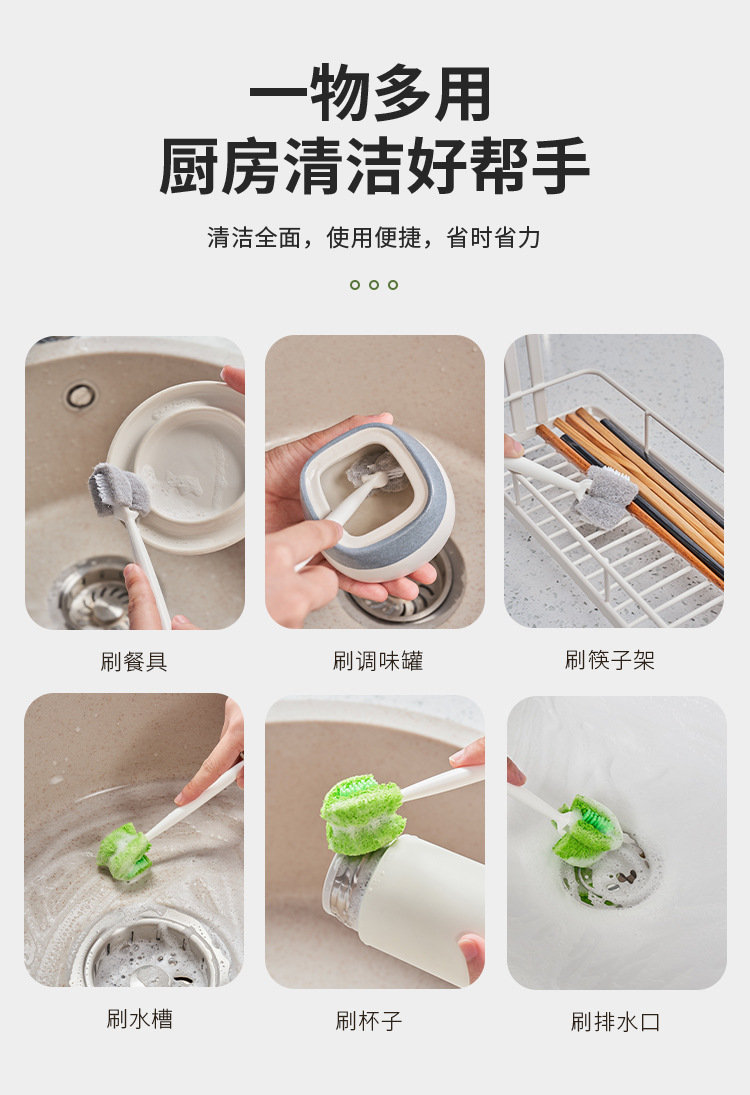 一物多用
厨房清洁好帮手

清洁全面，使用便捷，省时省力

刷餐具

刷调味罐

刷筷子架

刷水槽

刷杯子

刷排水口