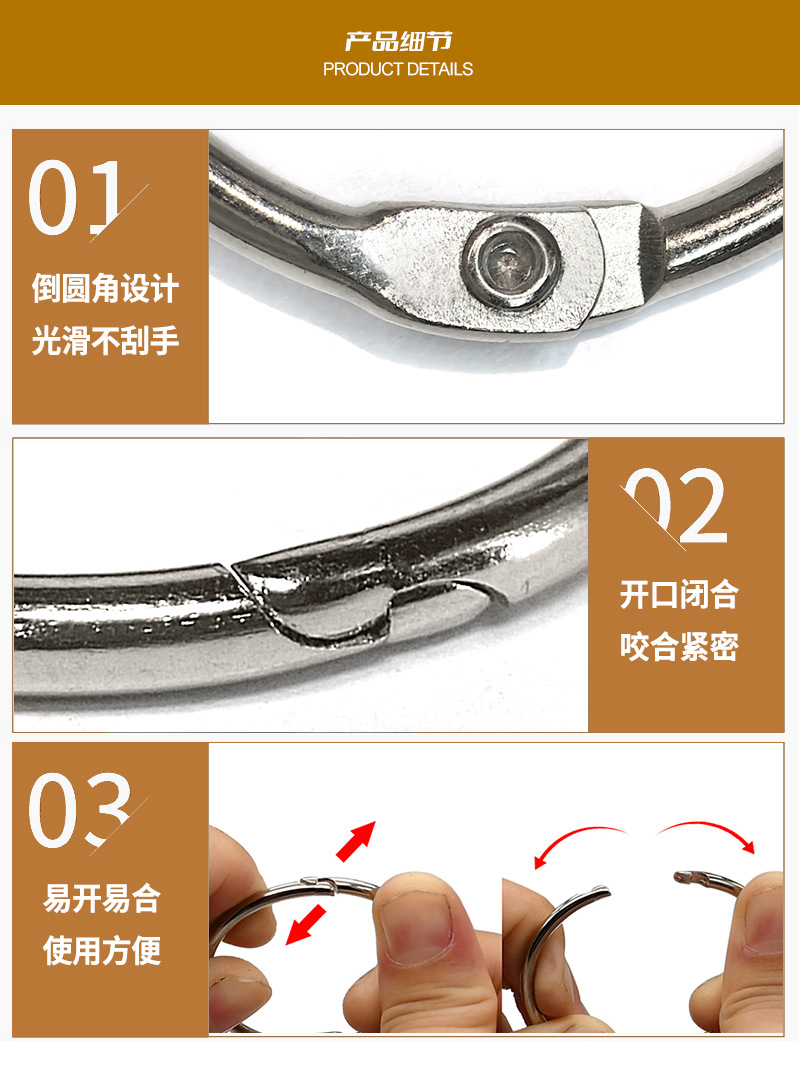 产品细节
PRODUCT DETAILS

01
倒圆角设计
光滑不刮手

02
开口闭合
咬合紧密

03
易开易合
使用方便