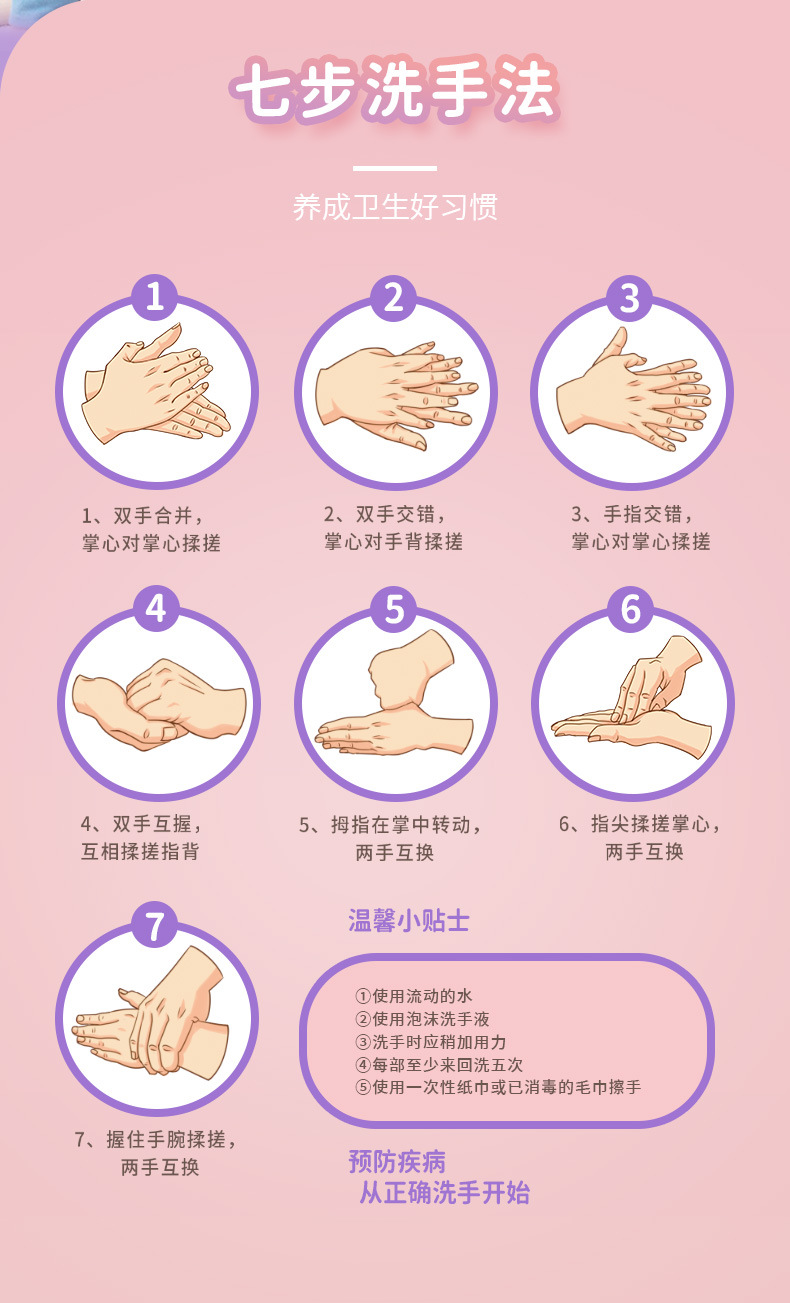 七步洗手法

养成卫生好习惯

1

1、双手合并，掌心对掌心揉搓

2

2、双手交错，掌心对手背揉搓

3

3、手指交错，掌心对掌心揉搓

4

4、双手互握，互相揉搓指背

5

5、拇指在掌中转动，两手互换

6

6、指尖揉搓掌心，两手互换

7

7、握住手腕揉搓，两手互换

温馨小贴士

①使用流动的水
②使用泡沫洗手液
③洗手时应稍加用力
④每部至少来回洗五次
⑤使用一次性纸巾或已消毒的毛巾擦手

预防疾病
从正确洗手开始