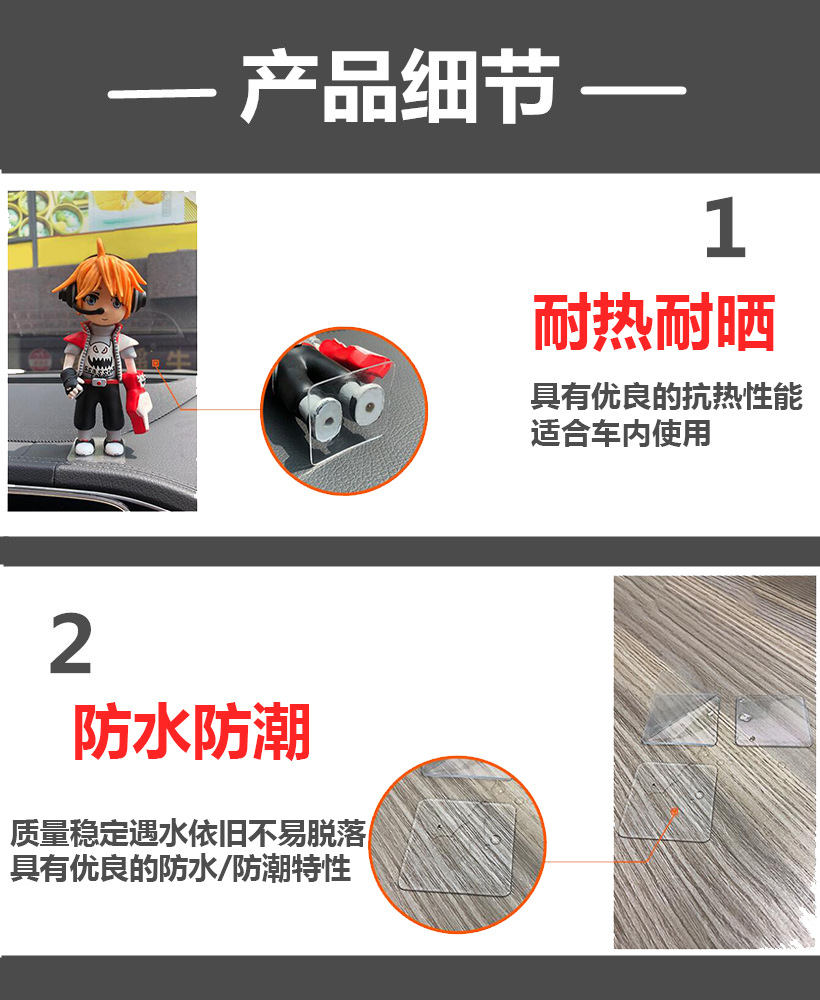 — 产品细节 —

1

耐热耐晒

具有优良的抗热性能
适合车内使用

2

防水防潮

质量稳定遇水依旧不易脱落
具有优良的防水/防潮特性